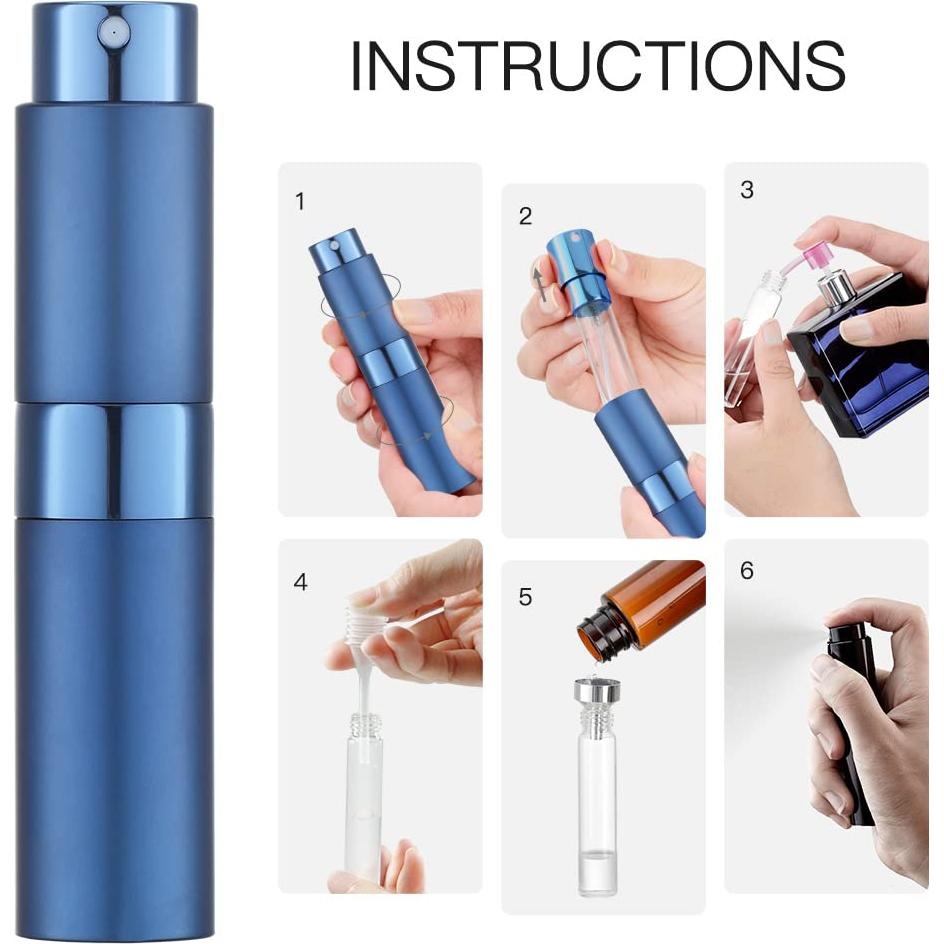 INSTRUCTIONS

1

2

3

4

5

6