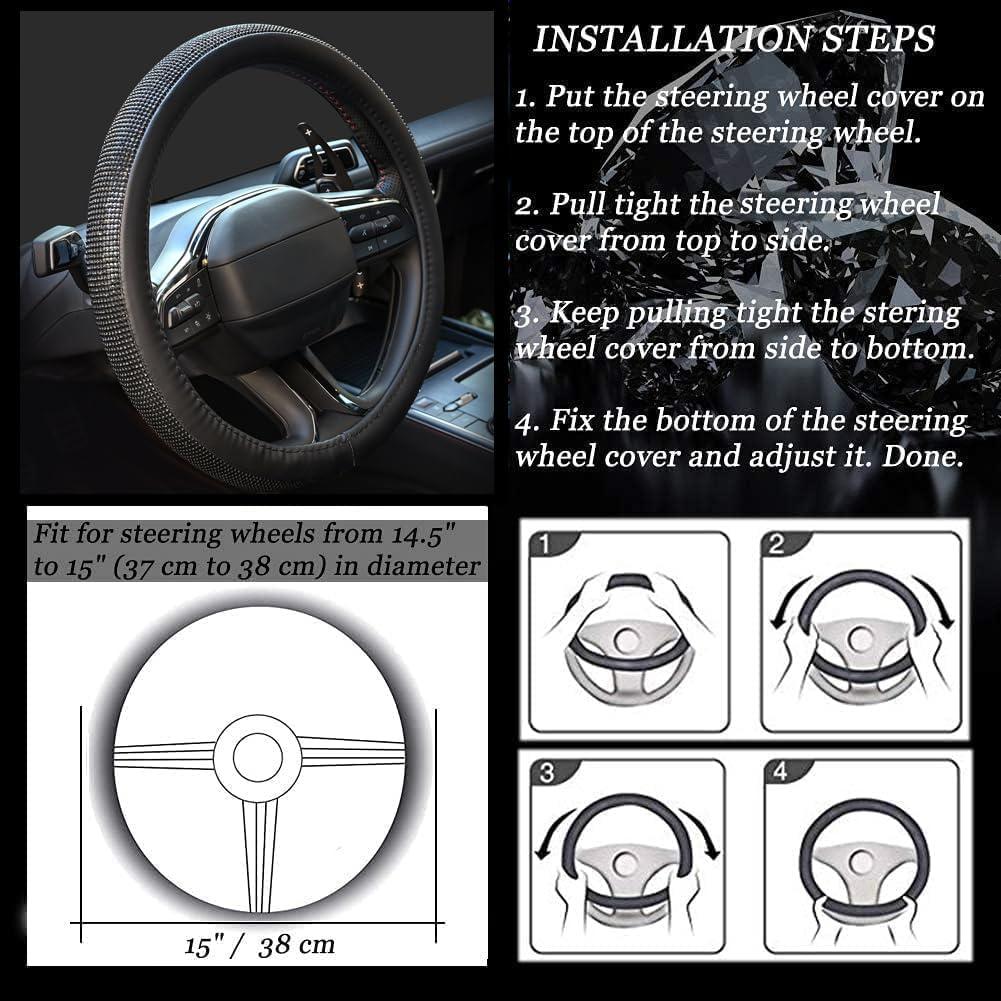 INSTALLATION STEPS

1. Put the steering wheel cover on the top of the steering wheel.

2. Pull tight the steering wheel cover from top to side.

3. Keep pulling tight the stering wheel cover from side to bottom.

4. Fix the bottom of the steering wheel cover and adjust it. Done.

Fit for steering wheels from 14.5" to 15" (37 cm to 38 cm) in diameter

15" / 38 cm

1

2

3

4