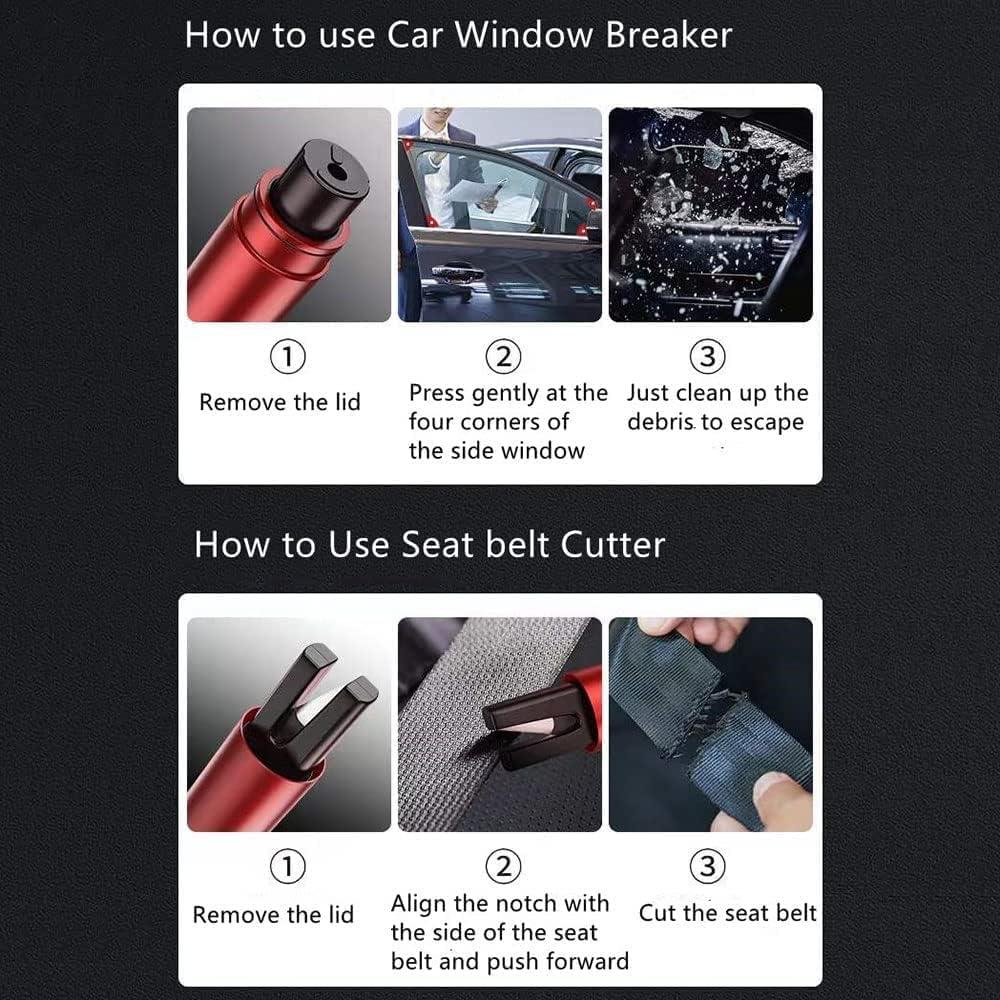 How to use Car Window Breaker

①
Remove the lid

②
Press gently at the four corners of the side window

③
Just clean up the debris to escape

How to Use Seat belt Cutter

①
Remove the lid

②
Align the notch with the side of the seat belt and push forward

③
Cut the seat belt