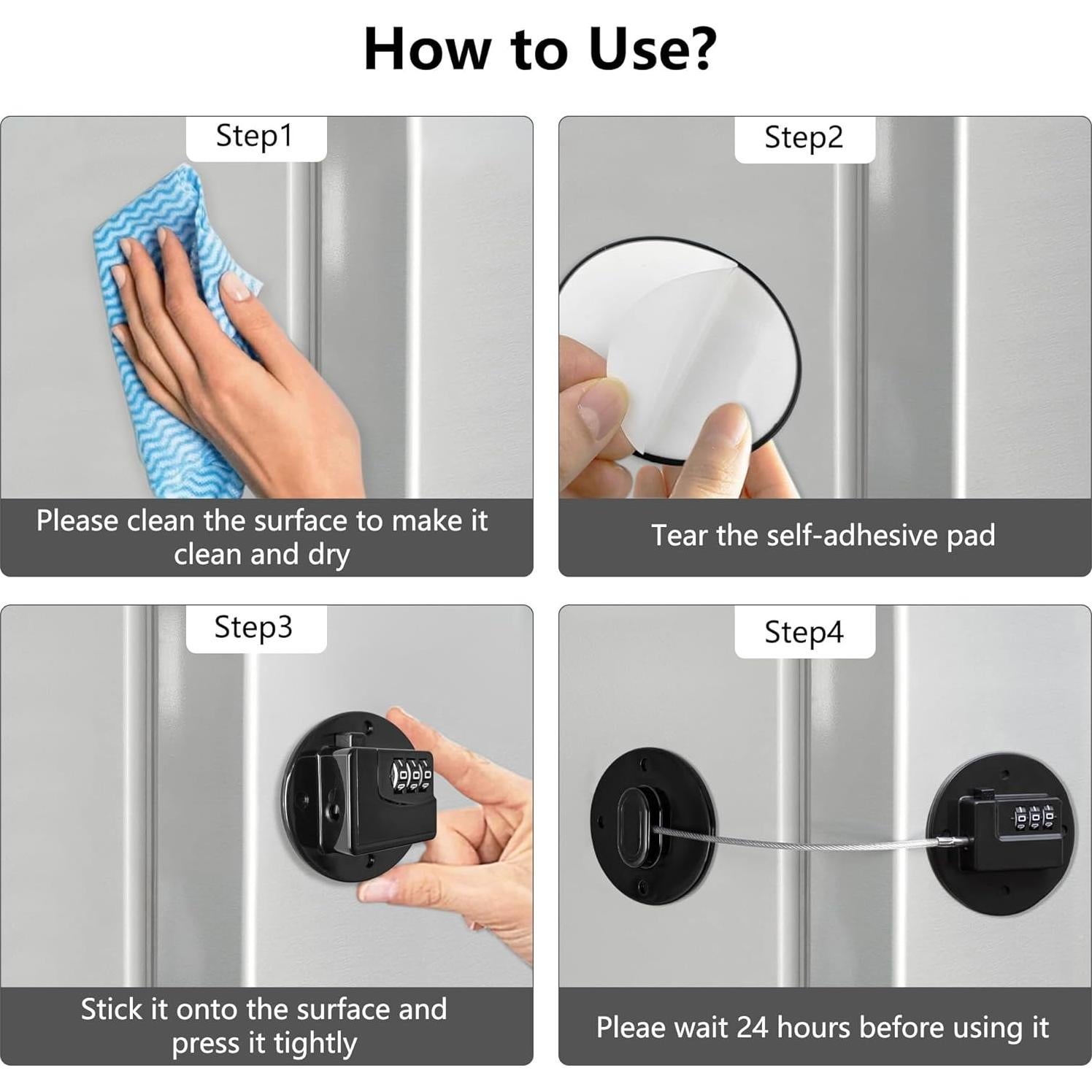 How to Use?

Step1

Please clean the surface to make it clean and dry

Step2

Tear the self-adhesive pad

Step3

Stick it onto the surface and press it tightly

Step4

Pleae wait 24 hours before using it