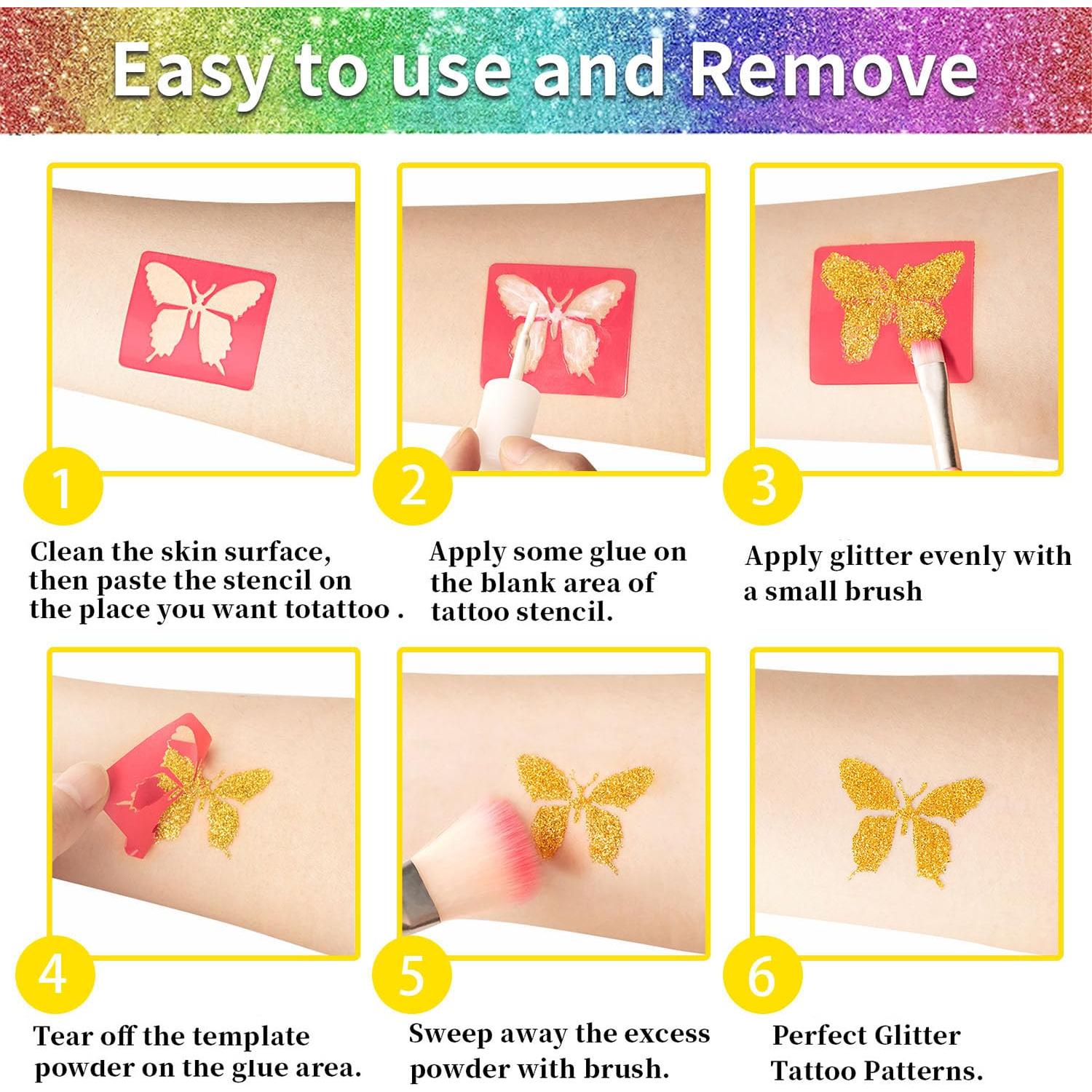 Easy to use and Remove

1

Clean the skin surface, then paste the stencil on the place you want totattoo .

2

Apply some glue on the blank area of tattoo stencil.

3

Apply glitter evenly with a small brush

4

Tear off the template powder on the glue area.

5

Sweep away the excess powder with brush.

6

Perfect Glitter Tattoo Patterns.