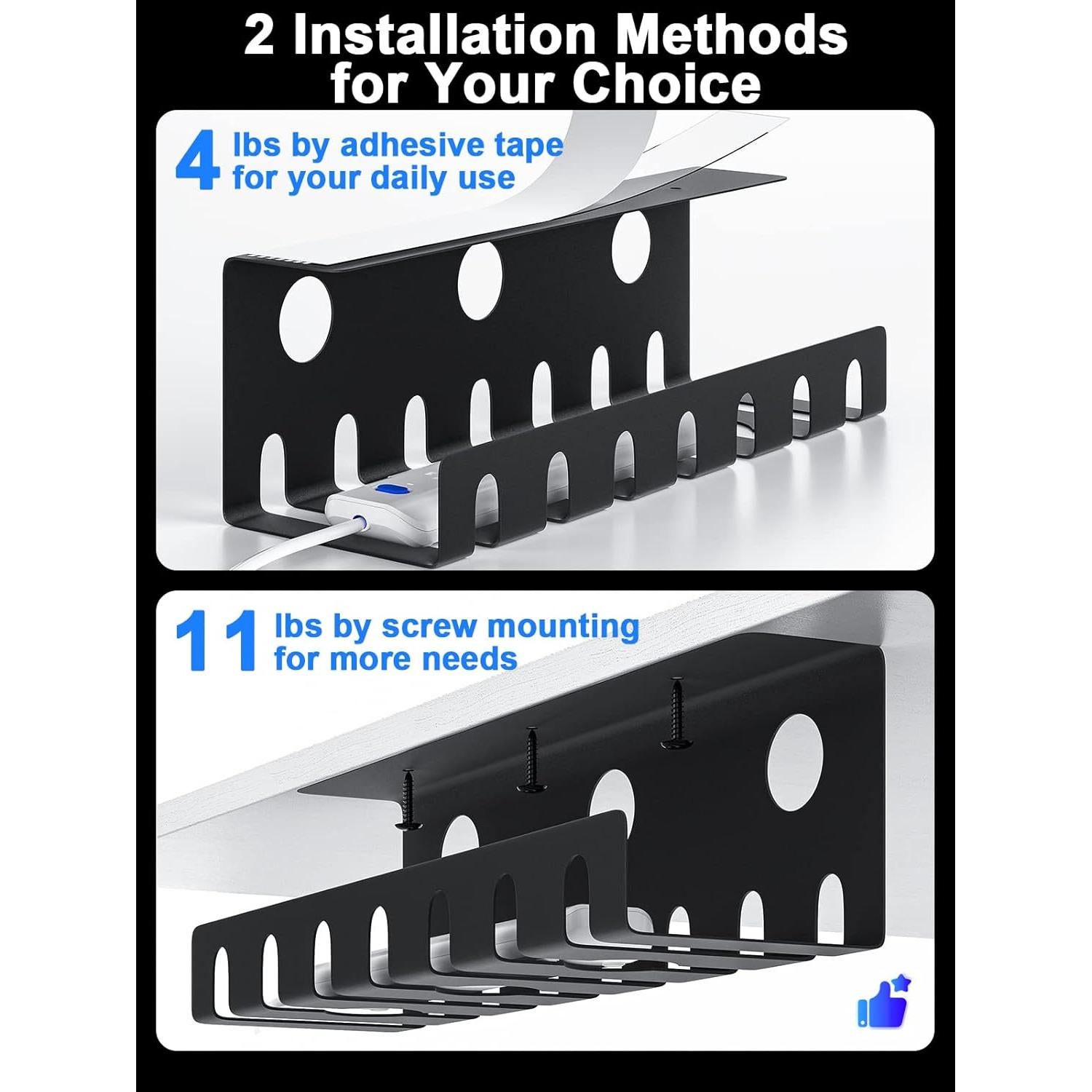 2 Installation Methods for Your Choice

4 lbs by adhesive tape for your daily use

11 lbs by screw mounting for more needs