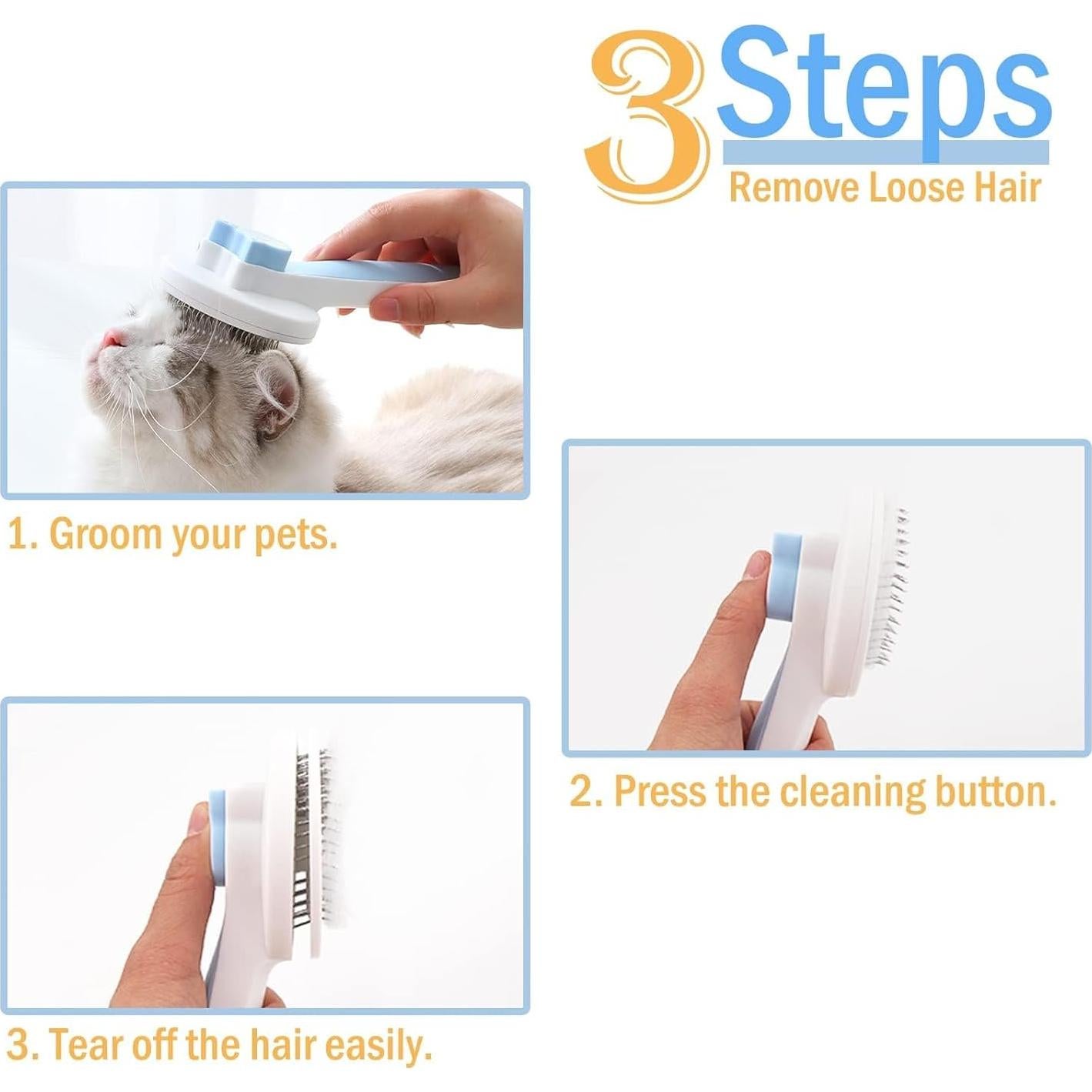 3 Steps
Remove Loose Hair

1. Groom your pets.

2. Press the cleaning button.

3. Tear off the hair easily.