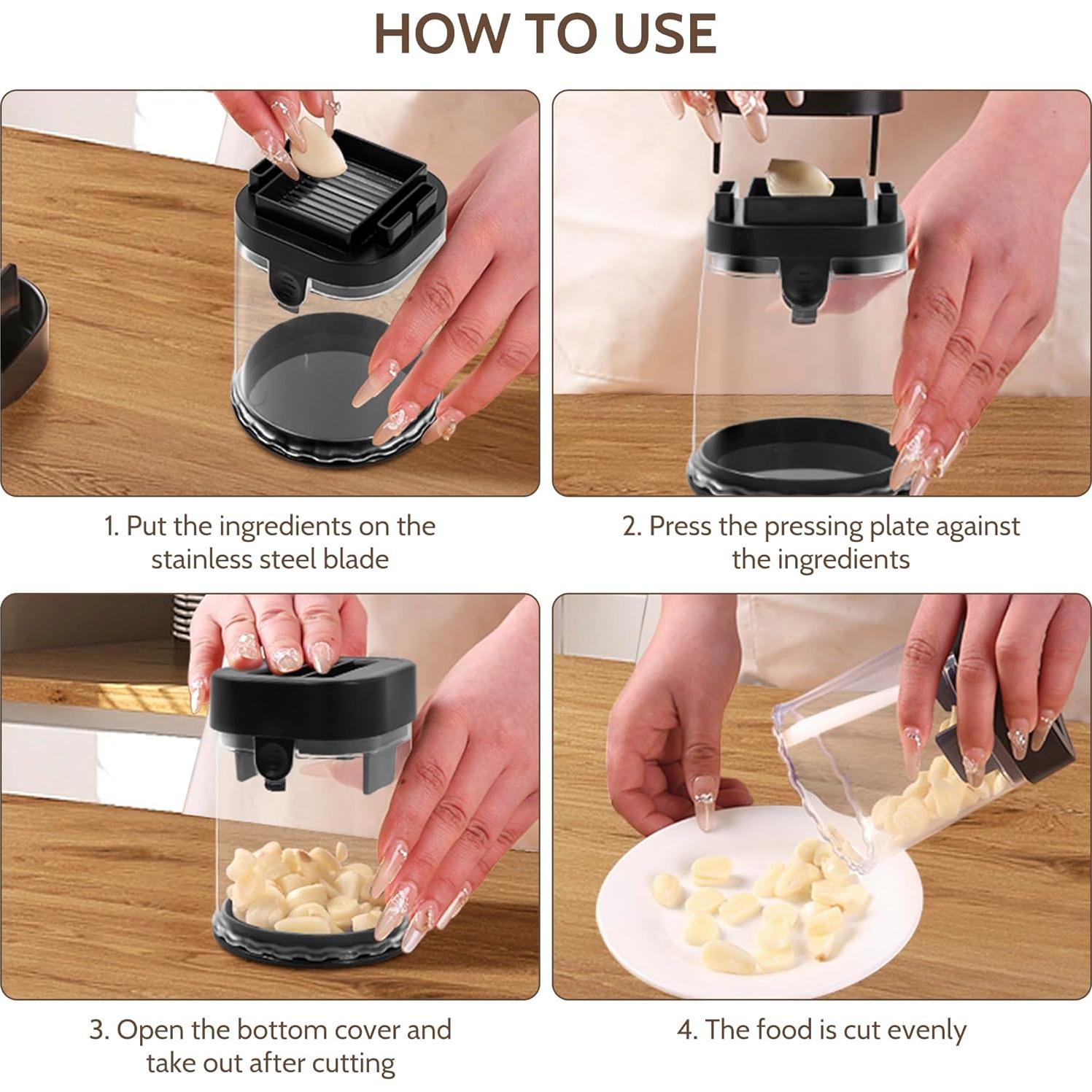 HOW TO USE

1. Put the ingredients on the stainless steel blade

2. Press the pressing plate against the ingredients

3. Open the bottom cover and take out after cutting

4. The food is cut evenly