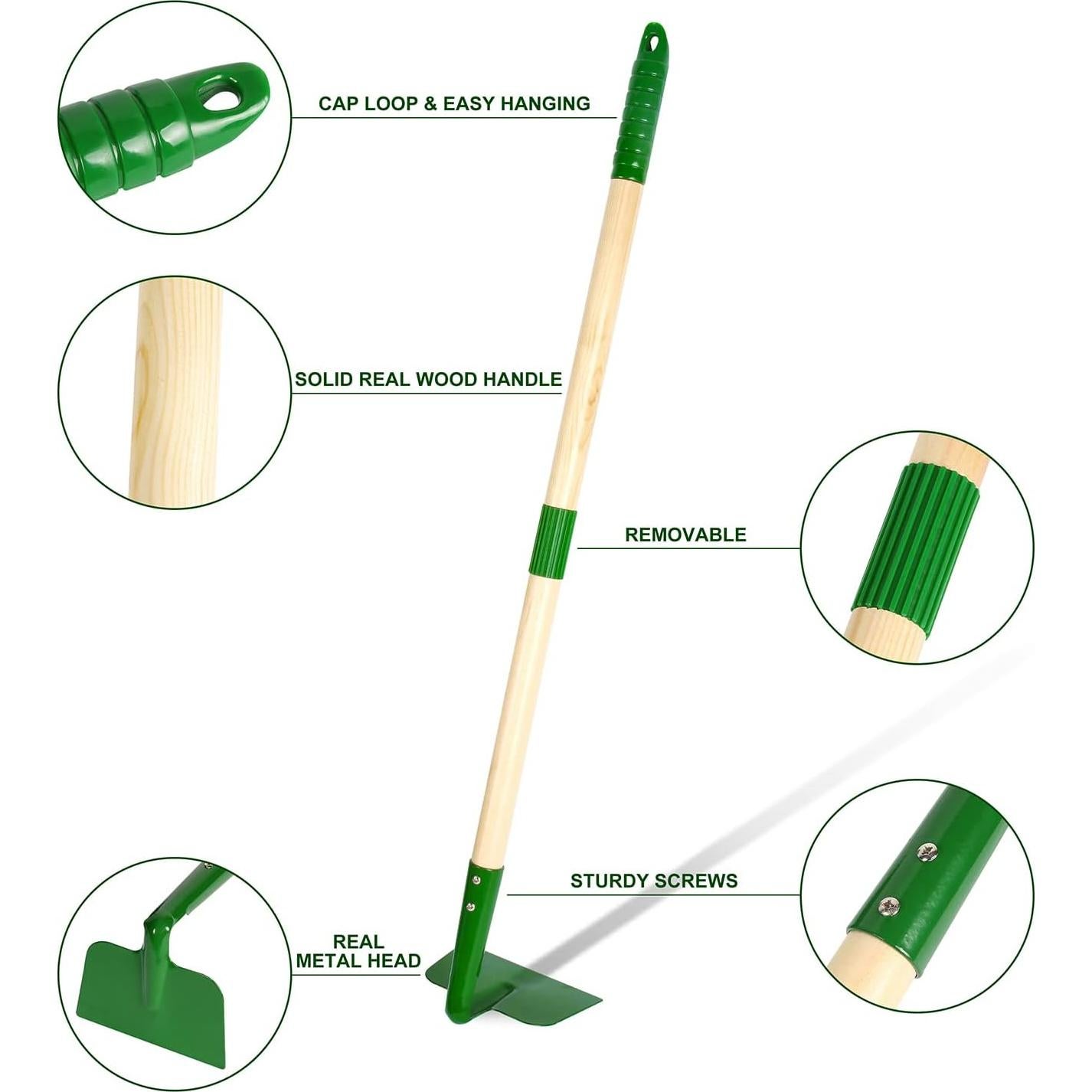 CAP LOOP & EASY HANGING

SOLID REAL WOOD HANDLE

REMOVABLE

STURDY SCREWS

REAL
METAL HEAD