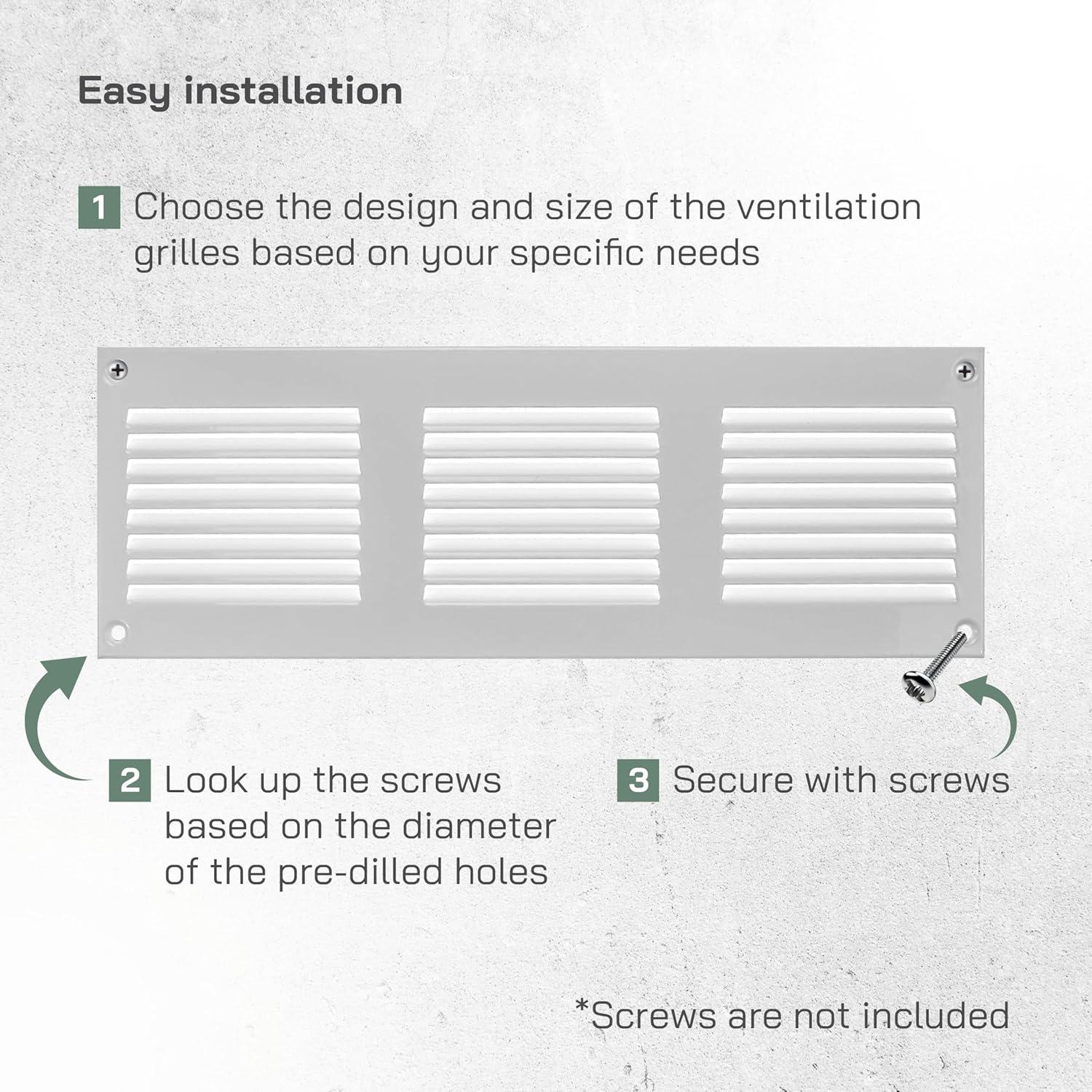 Easy installation

1 Choose the design and size of the ventilation grilles based on your specific needs

2 Look up the screws based on the diameter of the pre-dilled holes

3 Secure with screws

*Screws are not included