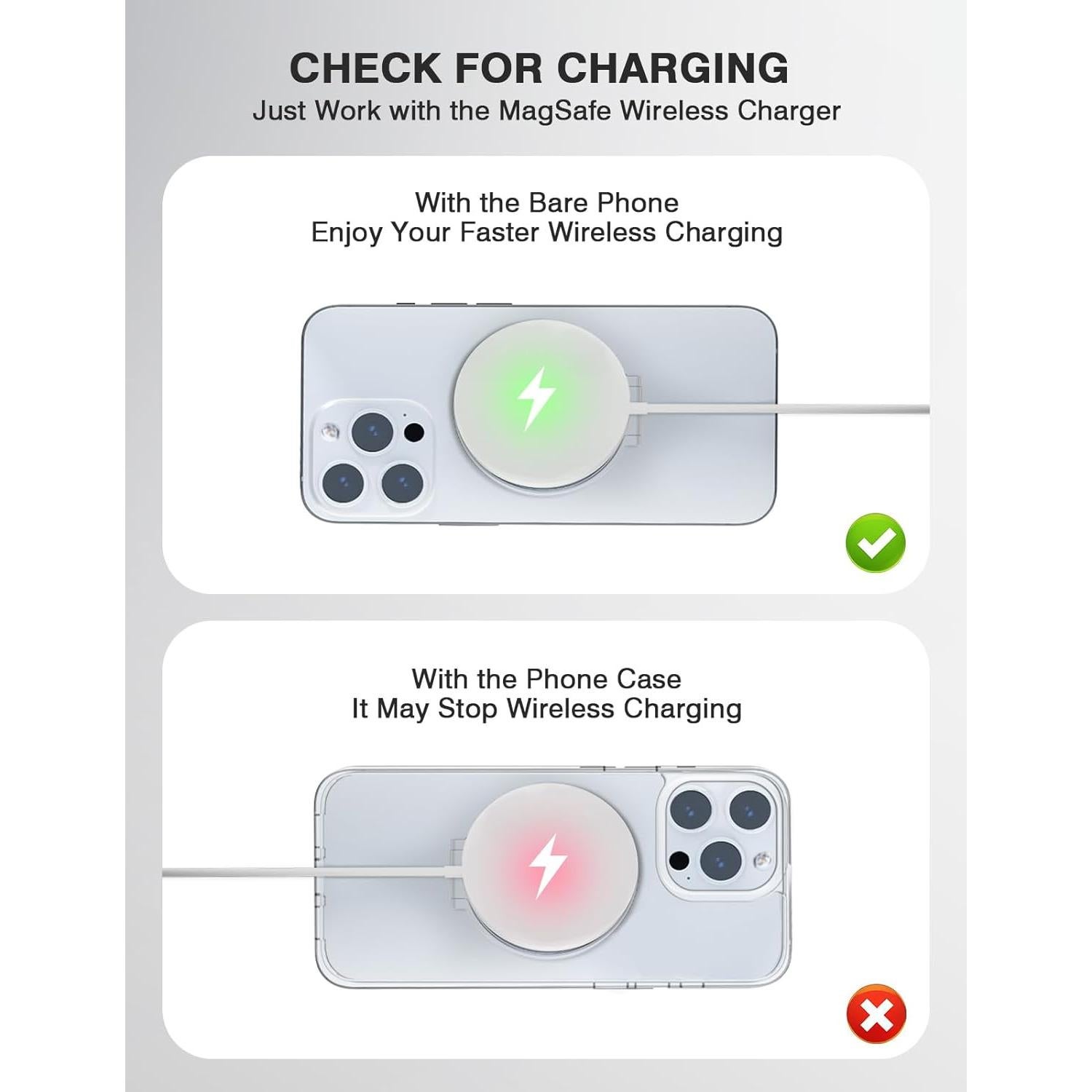 CHECK FOR CHARGING
Just Work with the MagSafe Wireless Charger

With the Bare Phone
Enjoy Your Faster Wireless Charging

With the Phone Case
It May Stop Wireless Charging