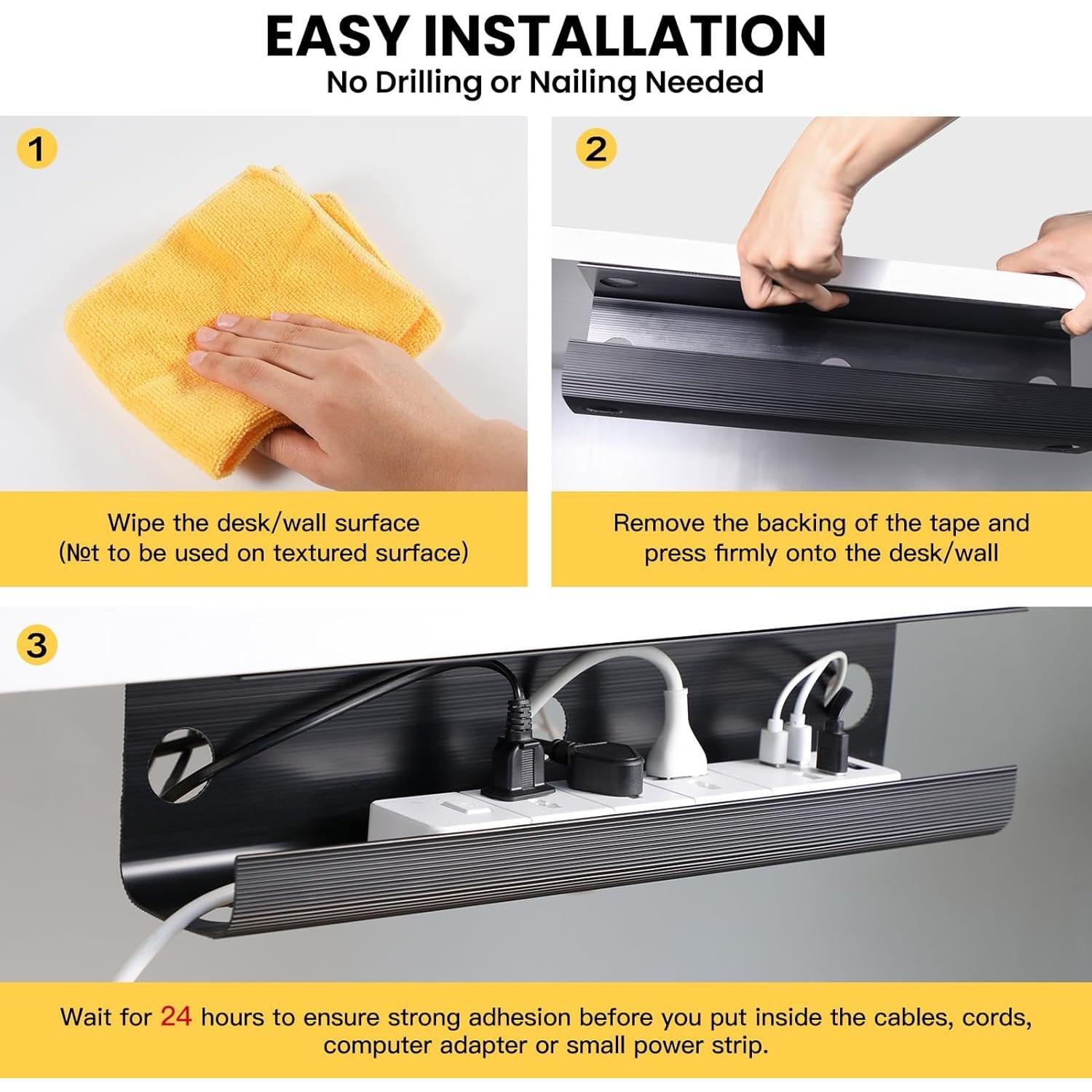 EASY INSTALLATION
No Drilling or Nailing Needed

1

Wipe the desk/wall surface
(Not to be used on textured surface)

2

Remove the backing of the tape and press firmly onto the desk/wall

3

Wait for 24 hours to ensure strong adhesion before you put inside the cables, cords, computer adapter or small power strip.