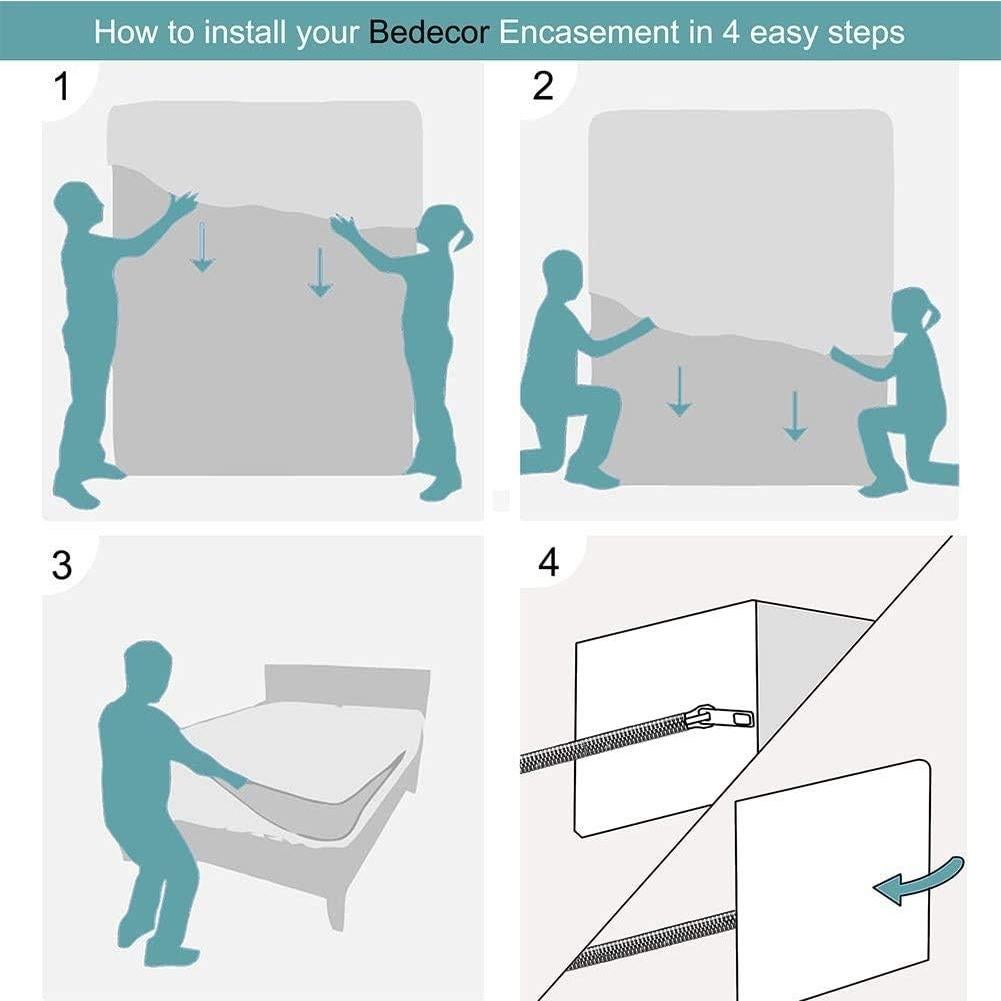 How to install your Bedecor Encasement in 4 easy steps

1

2

3

4