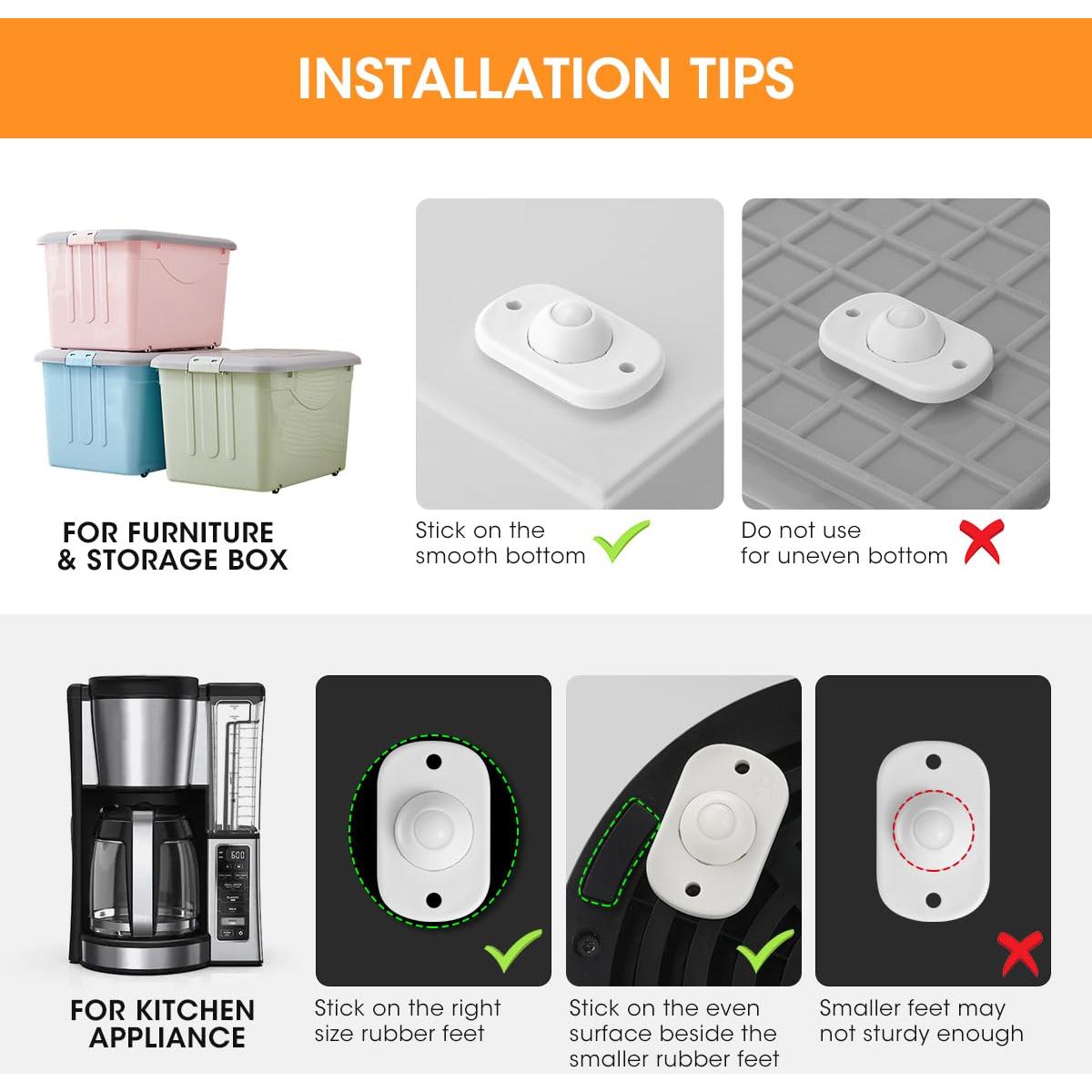 INSTALLATION TIPS

FOR FURNITURE & STORAGE BOX

Stick on the smooth bottom

Do not use for uneven bottom

FOR KITCHEN APPLIANCE

Stick on the right size rubber feet

Stick on the even surface beside the smaller rubber feet

Smaller feet may not sturdy enough