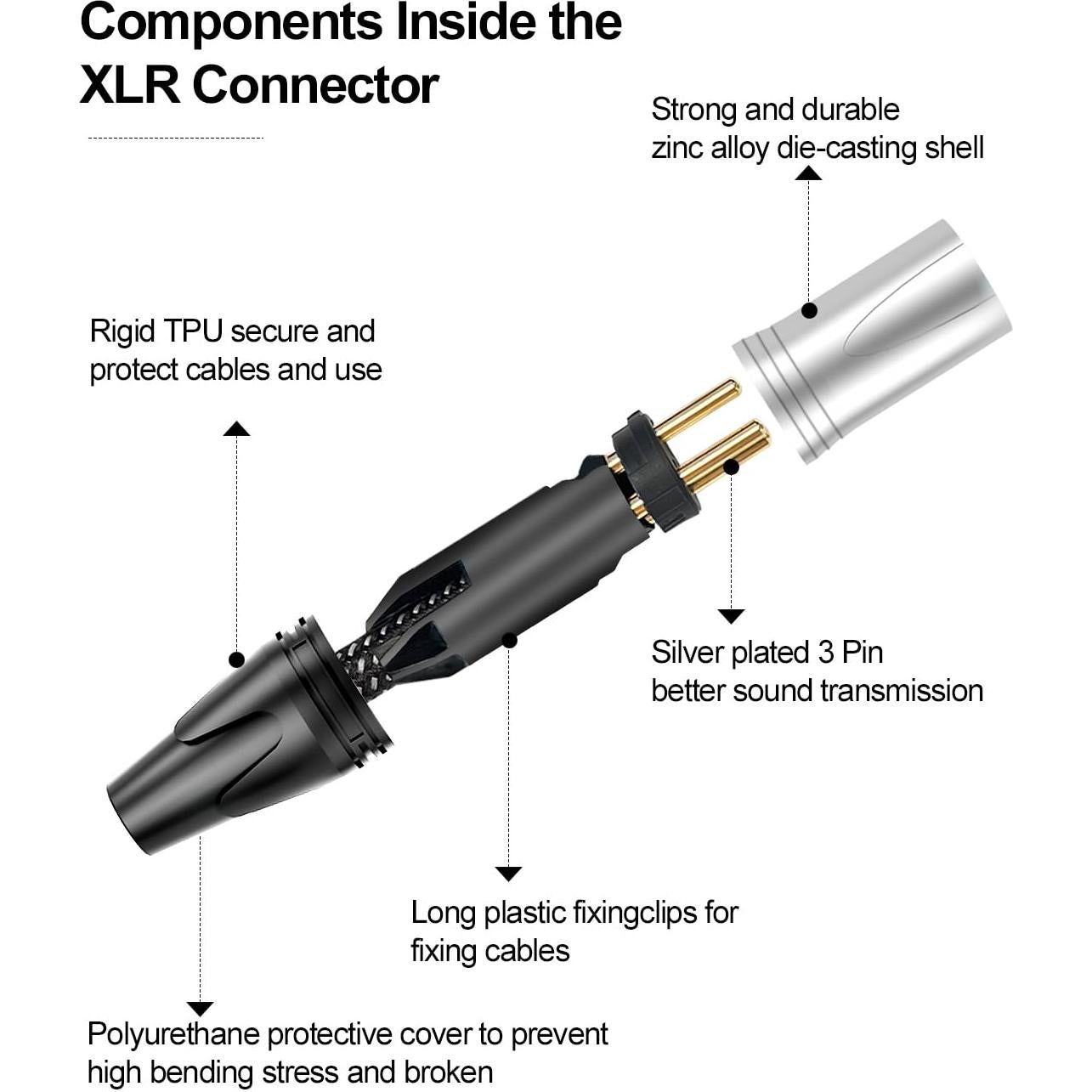 Components Inside the XLR Connector

Strong and durable zinc alloy die-casting shell

Rigid TPU secure and protect cables and use

Silver plated 3 Pin better sound transmission

Long plastic fixingclips for fixing cables

Polyurethane protective cover to prevent high bending stress and broken