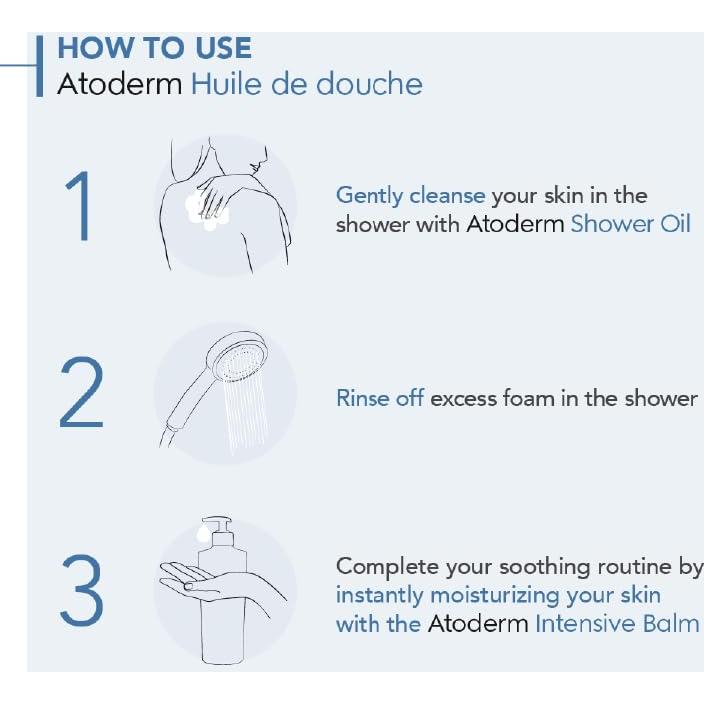 HOW TO USE
Atoderm Huile de douche

1

Gently cleanse your skin in the shower with Atoderm Shower Oil

2

Rinse off excess foam in the shower

3

Complete your soothing routine by instantly moisturizing your skin with the Atoderm Intensive Balm