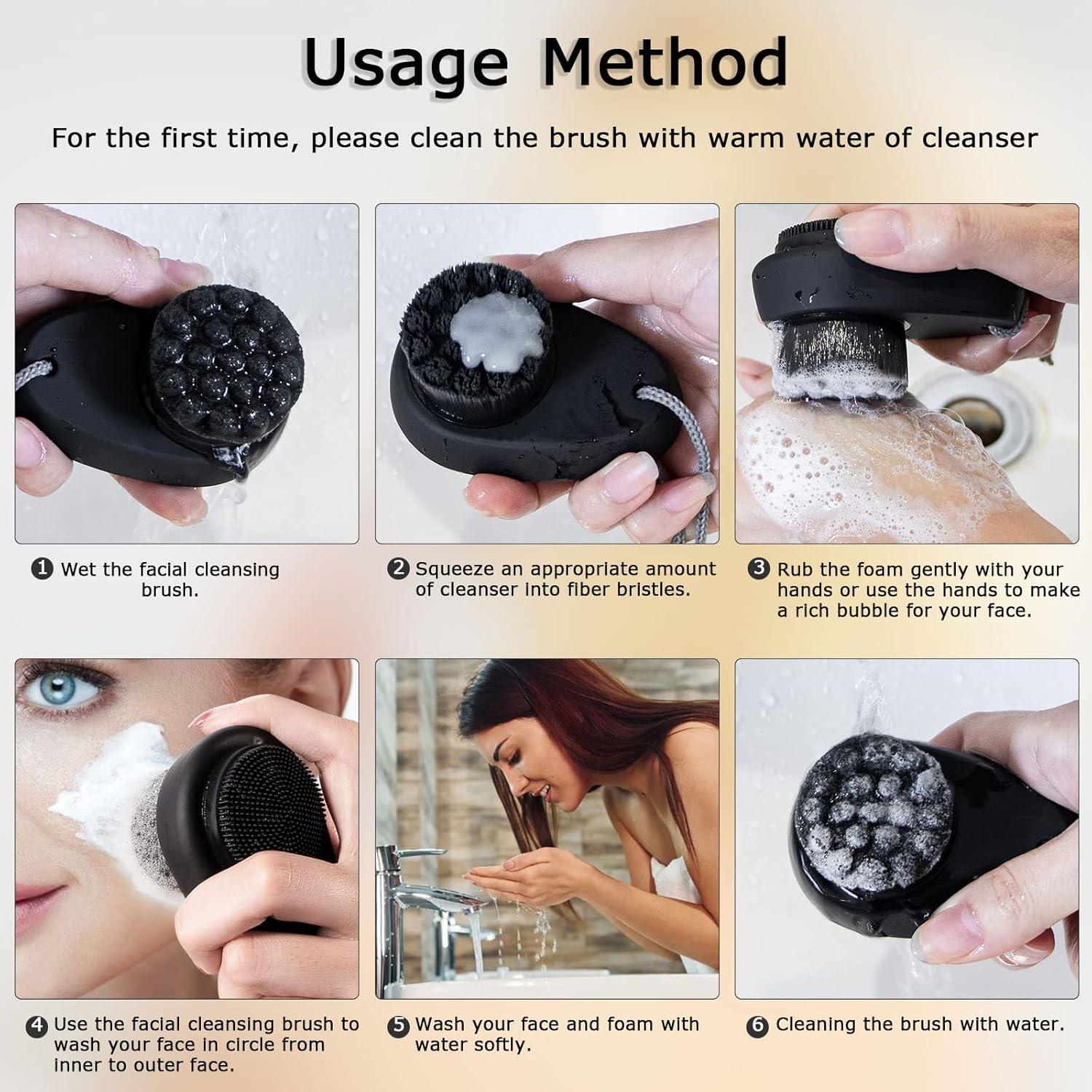 Usage Method

For the first time, please clean the brush with warm water of cleanser

❶ Wet the facial cleansing brush.

❷ Squeeze an appropriate amount of cleanser into fiber bristles.

❸ Rub the foam gently with your hands or use the hands to make a rich bubble for your face.

❹ Use the facial cleansing brush to wash your face in circle from inner to outer face.

❺ Wash your face and foam with water softly.

❻ Cleaning the brush with water.