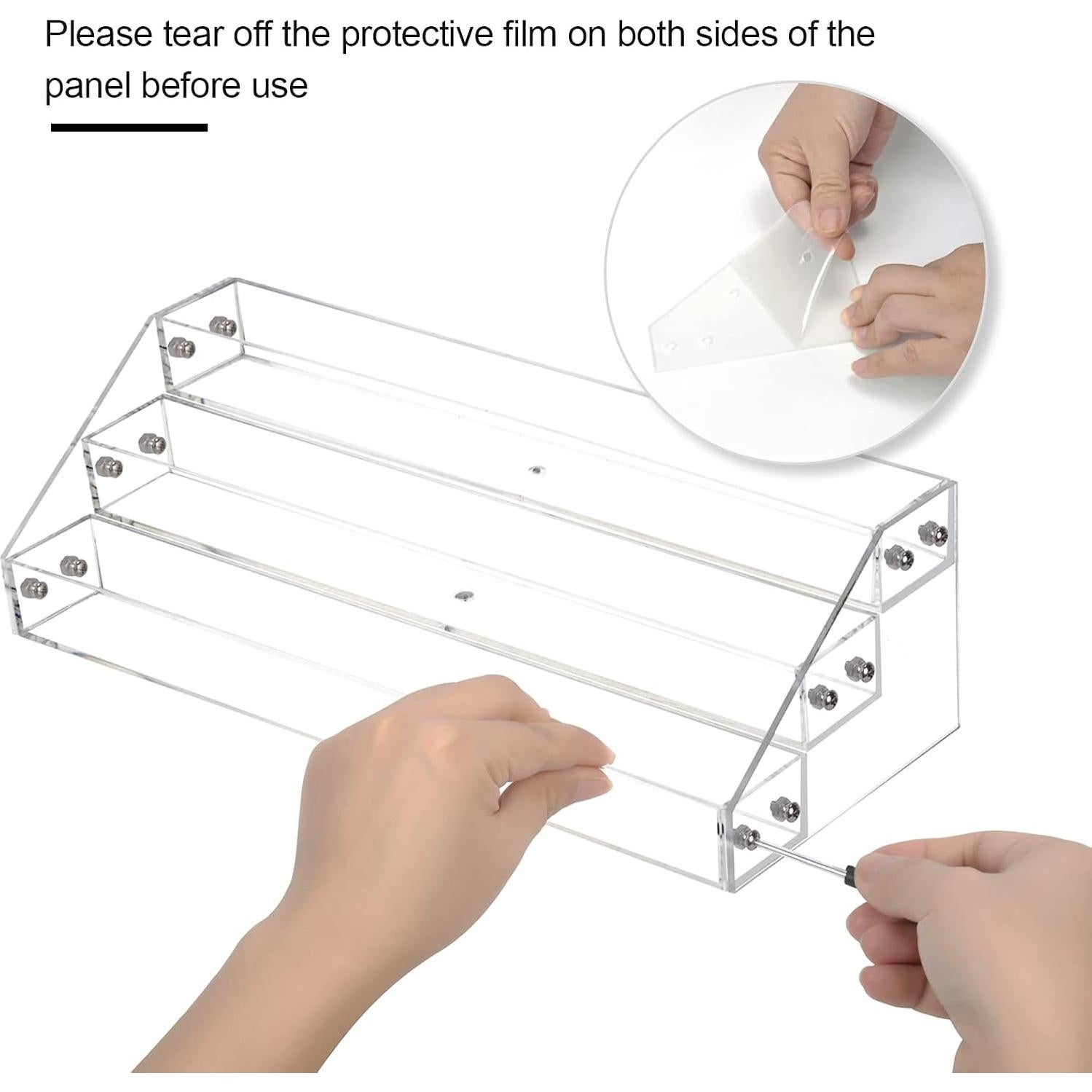 Please tear off the protective film on both sides of the panel before use