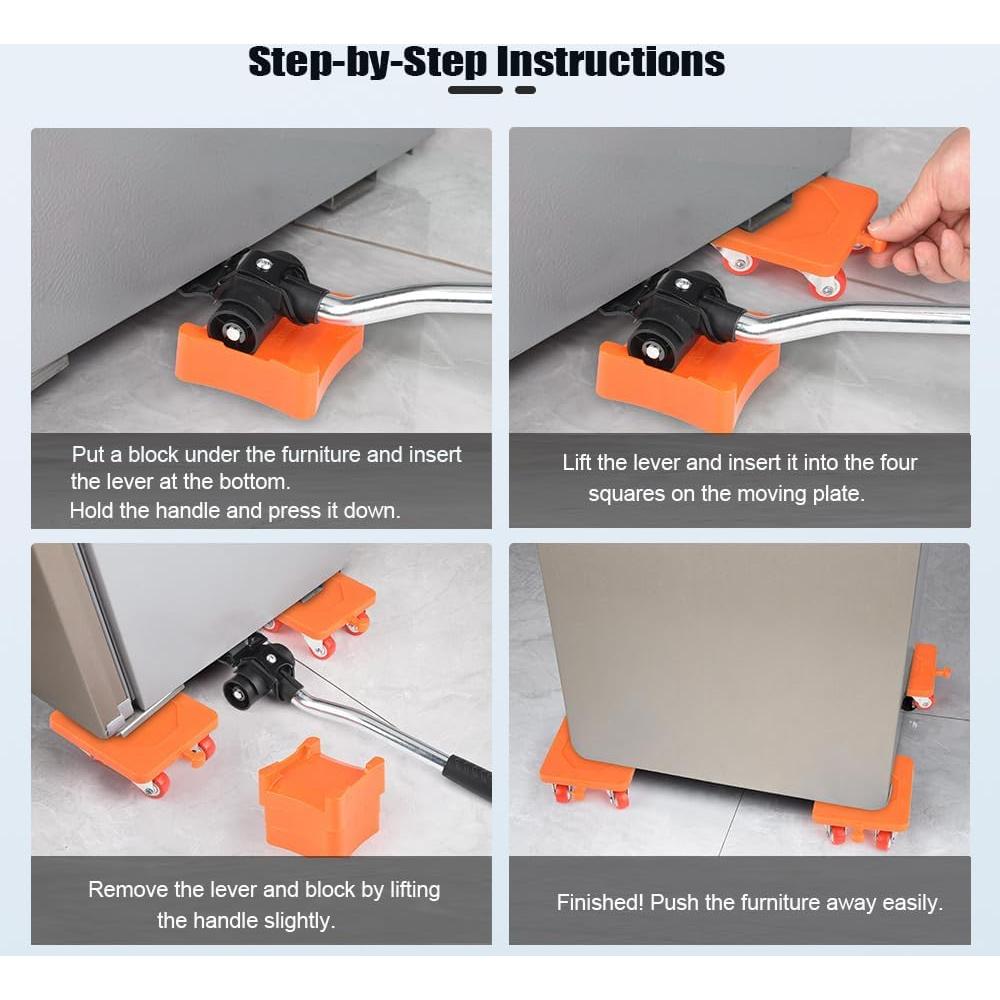 Step-by-Step Instructions

Put a block under the furniture and insert the lever at the bottom.
Hold the handle and press it down.

Lift the lever and insert it into the four squares on the moving plate.

Remove the lever and block by lifting the handle slightly.

Finished! Push the furniture away easily.