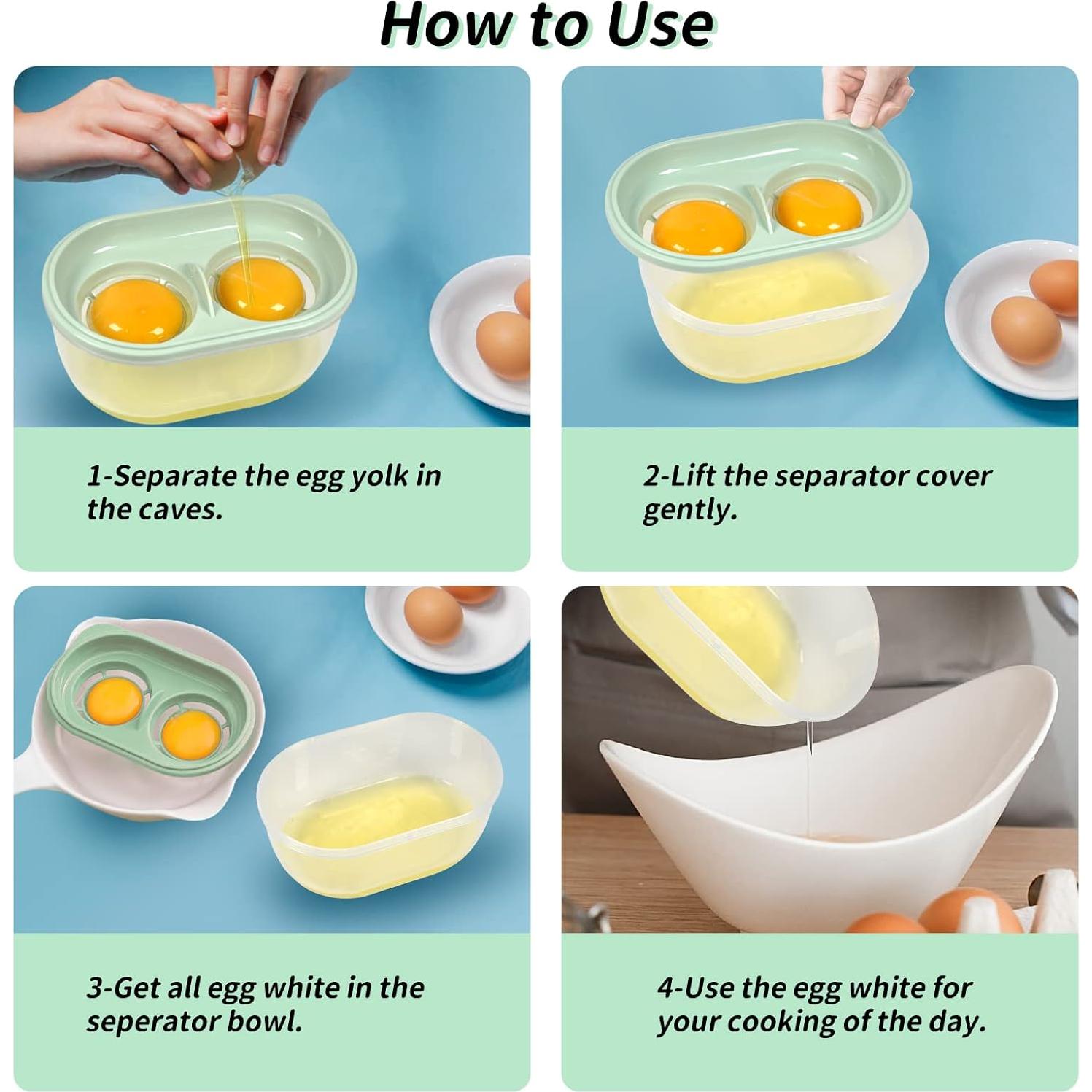 How to Use

1-Separate the egg yolk in the caves.

2-Lift the separator cover gently.

3-Get all egg white in the seperator bowl.

4-Use the egg white for your cooking of the day.