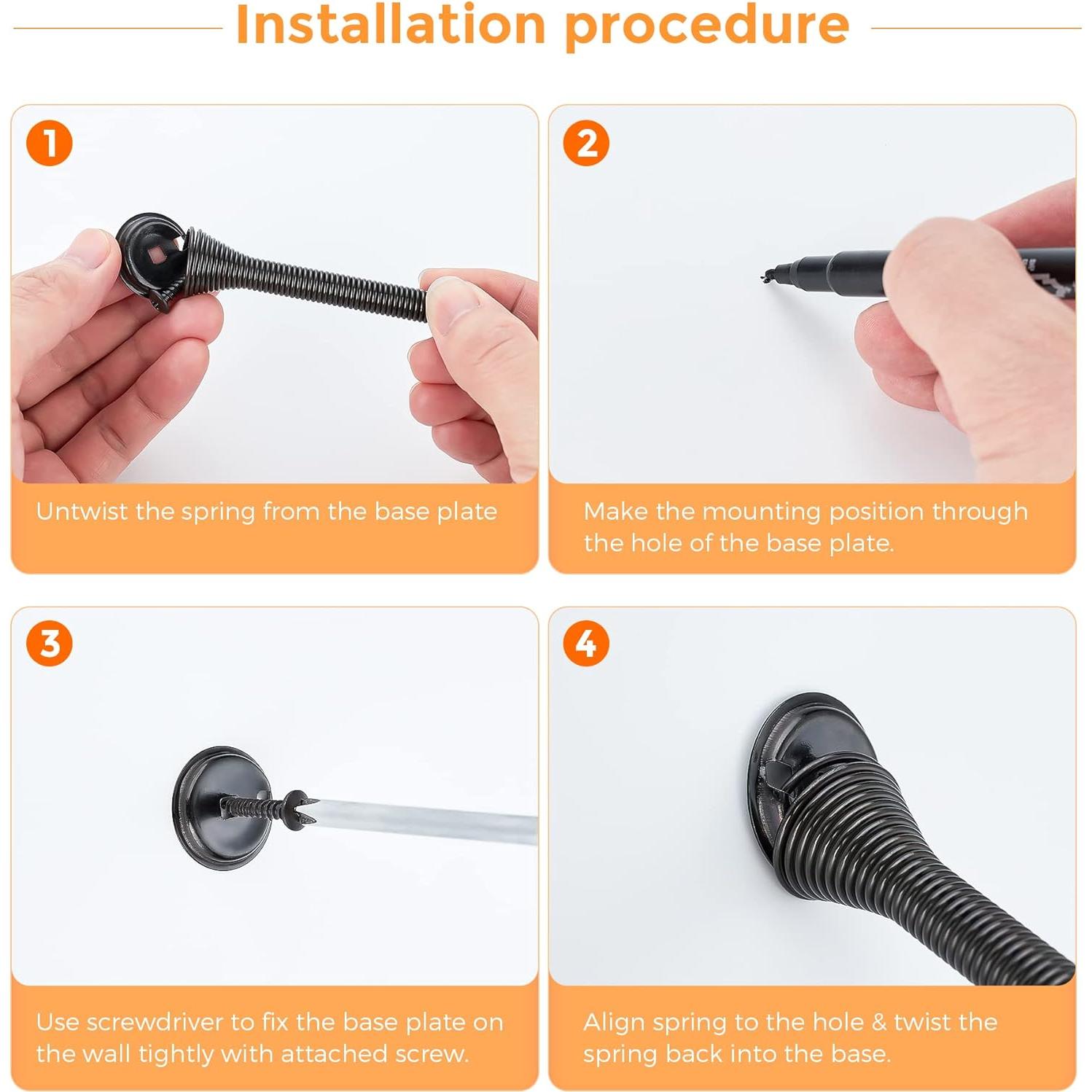 Installation procedure

1

Untwist the spring from the base plate

2

Make the mounting position through the hole of the base plate.

3

Use screwdriver to fix the base plate on the wall tightly with attached screw.

4

Align spring to the hole & twist the spring back into the base.