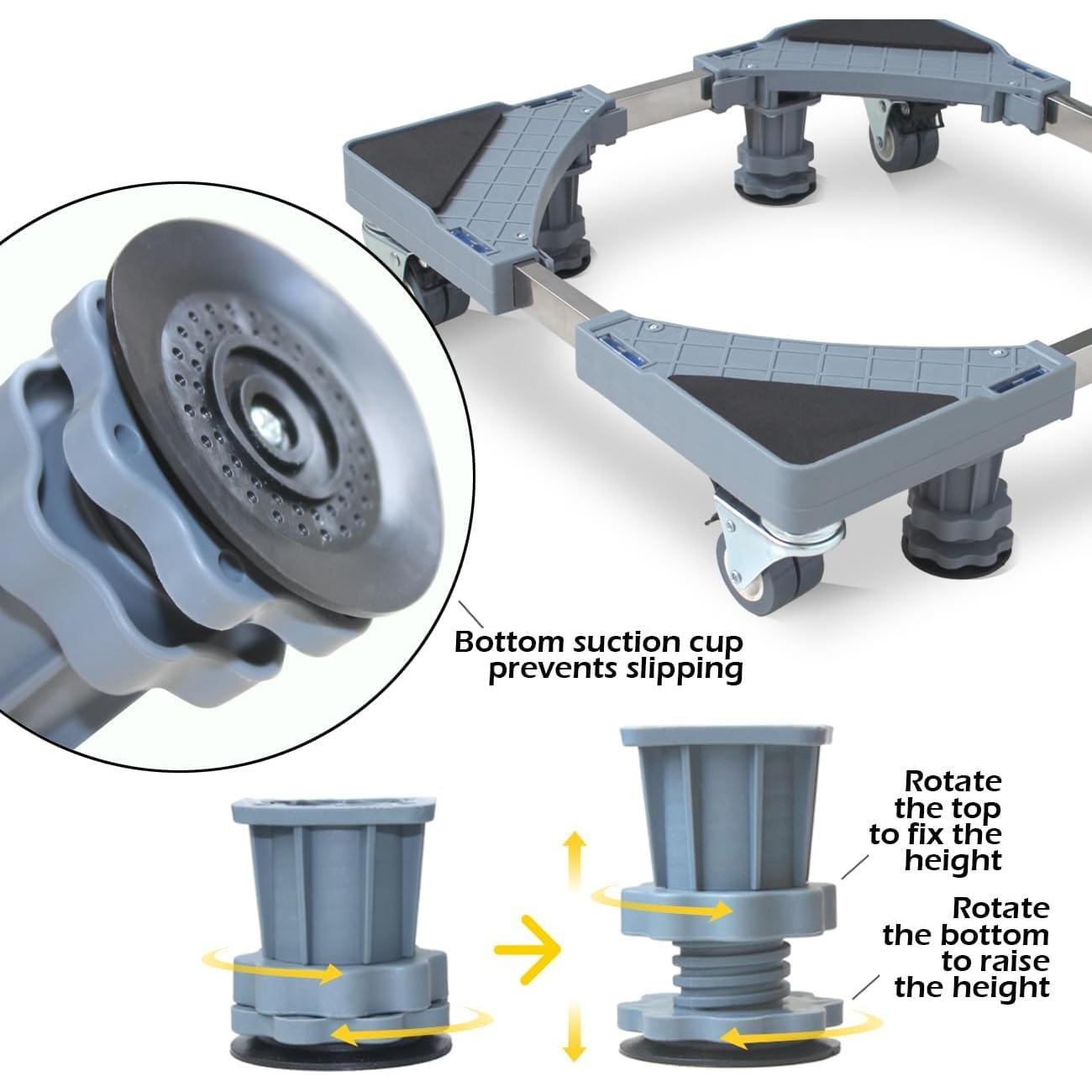 Bottom suction cup prevents slipping

Rotate the top to fix the height

Rotate the bottom to raise the height