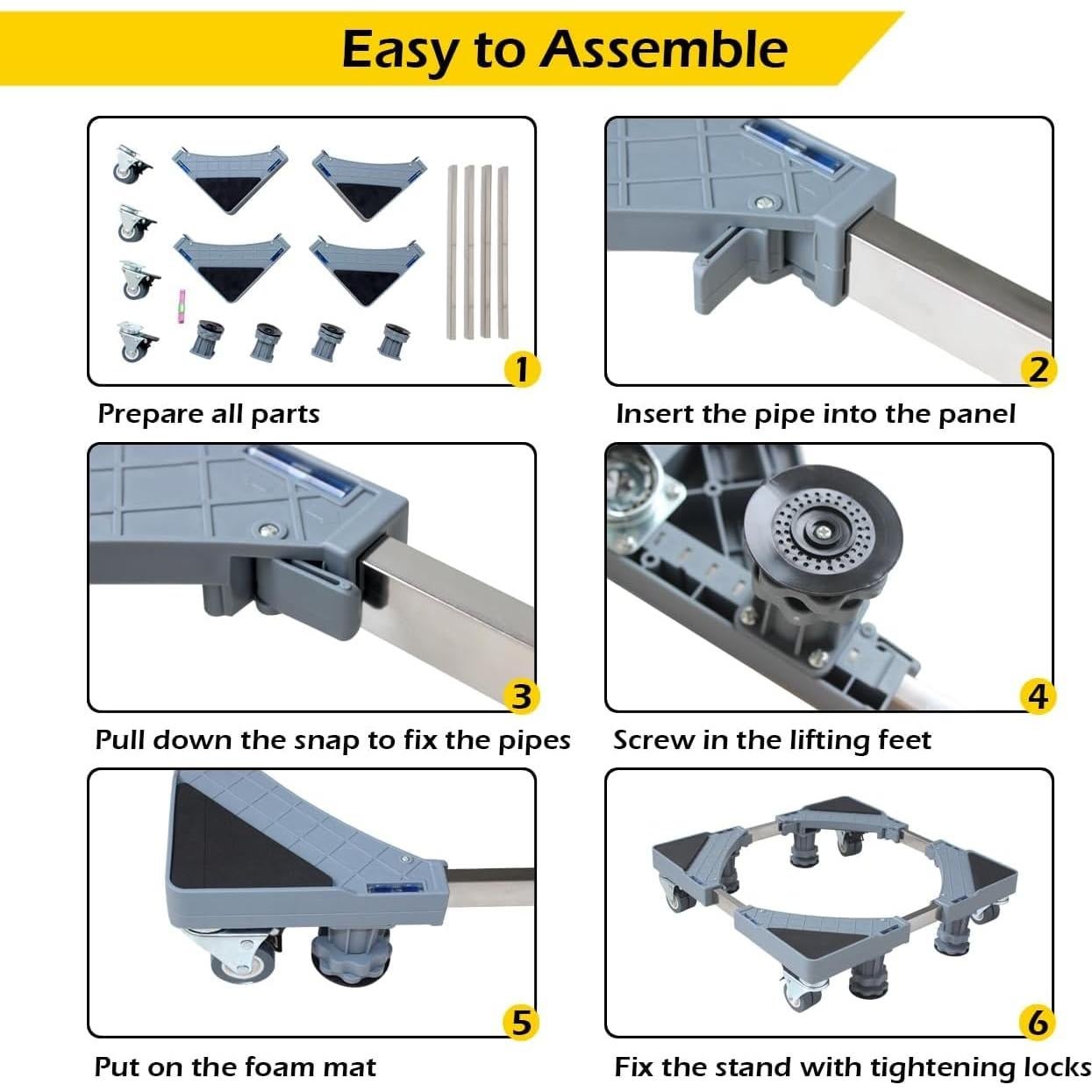 Easy to Assemble

1

Prepare all parts

2

Insert the pipe into the panel

3

Pull down the snap to fix the pipes

4

Screw in the lifting feet

5

Put on the foam mat

6

Fix the stand with tightening locks