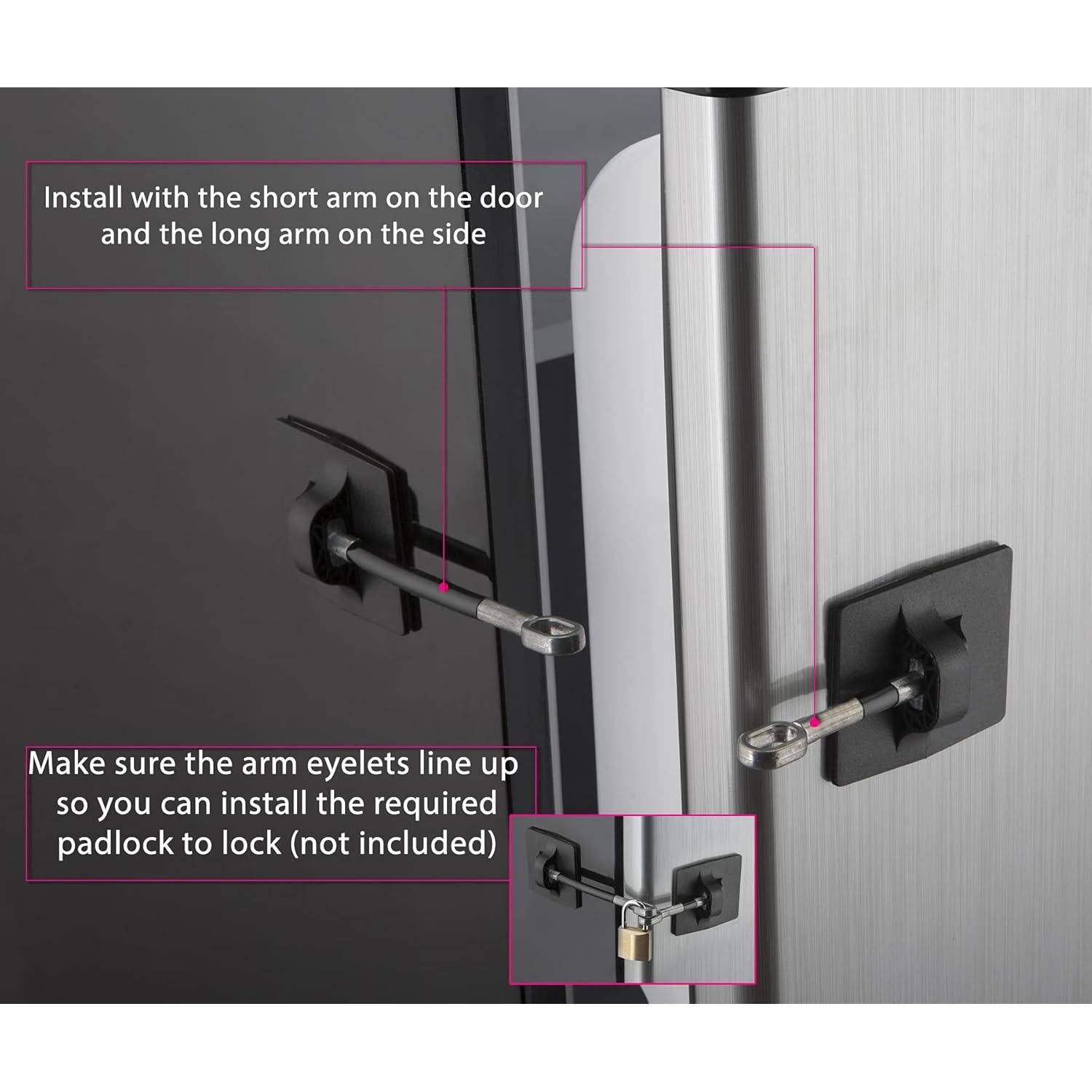 Install with the short arm on the door and the long arm on the side

Make sure the arm eyelets line up so you can install the required padlock to lock (not included)