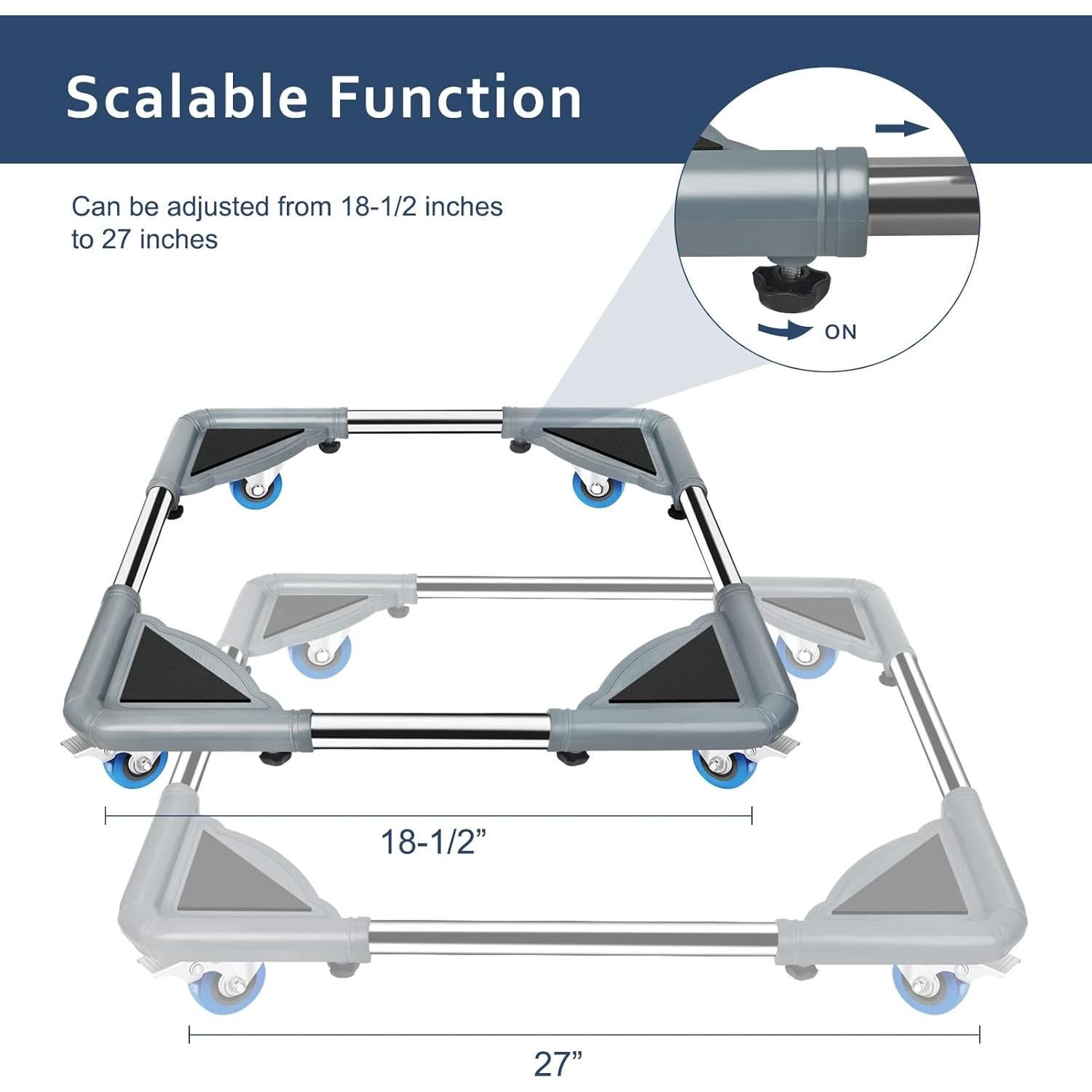 Scalable Function

Can be adjusted from 18-1/2 inches to 27 inches

ON

18-1/2”

27”