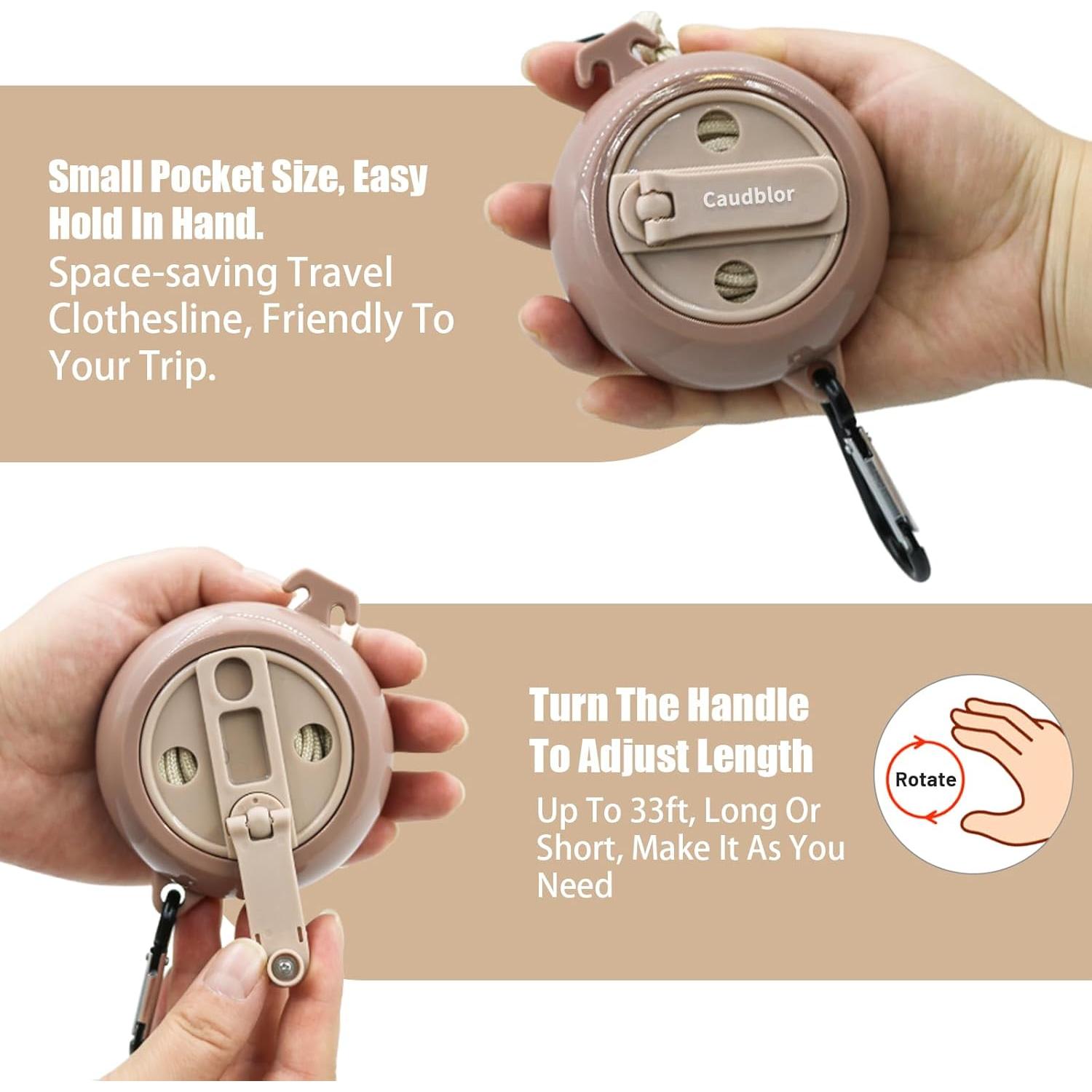 Small Pocket Size, Easy Hold In Hand.
Space-saving Travel Clothesline, Friendly To Your Trip.

Caudblor

Turn The Handle To Adjust Length
Up To 33ft, Long Or Short, Make It As You Need

Rotate