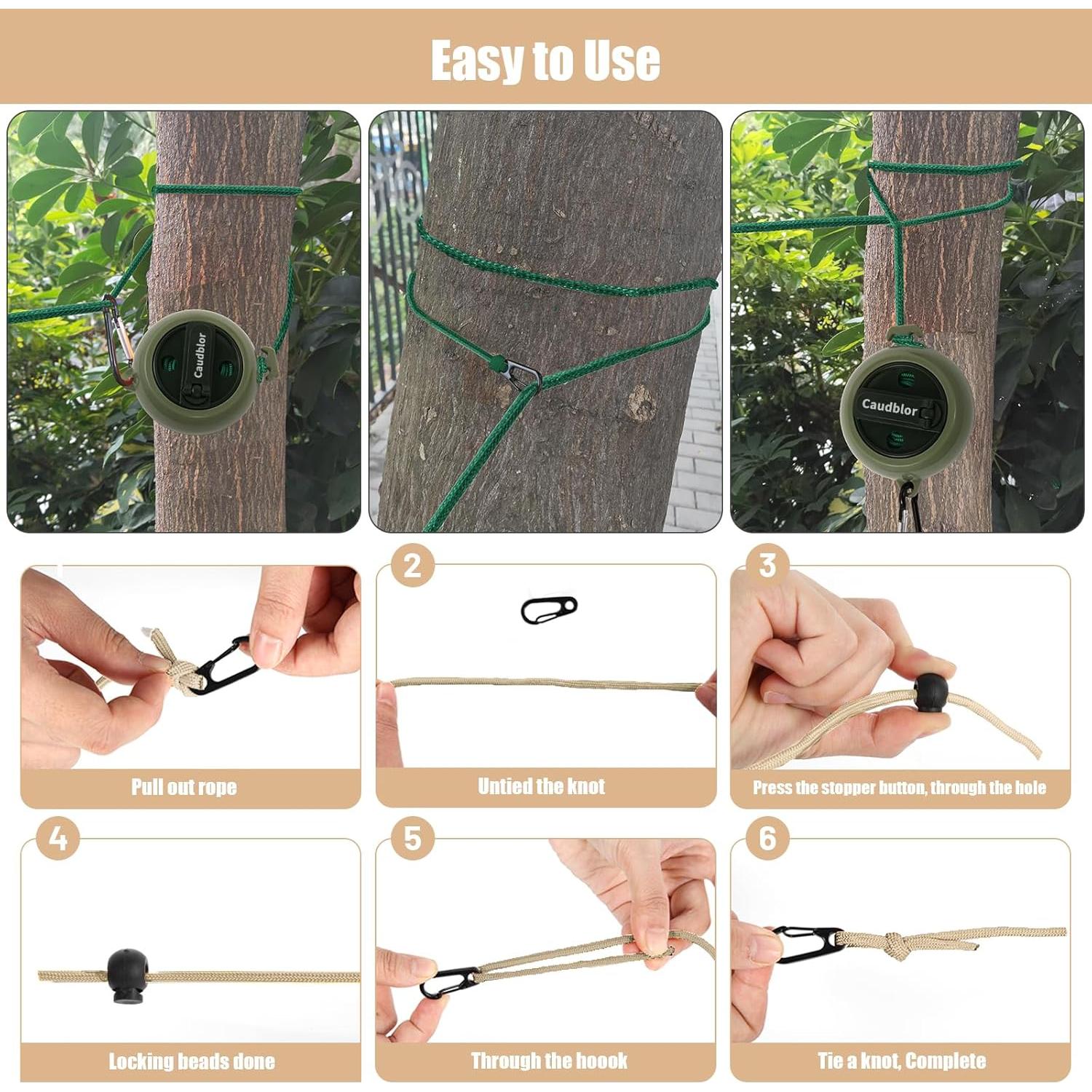 Easy to Use

Caudblor

Caudblor

Pull out rope

2

Untied the knot

3

Press the stopper button, through the hole

4

Locking beads done

5

Through the hoook

6

Tie a knot, Complete