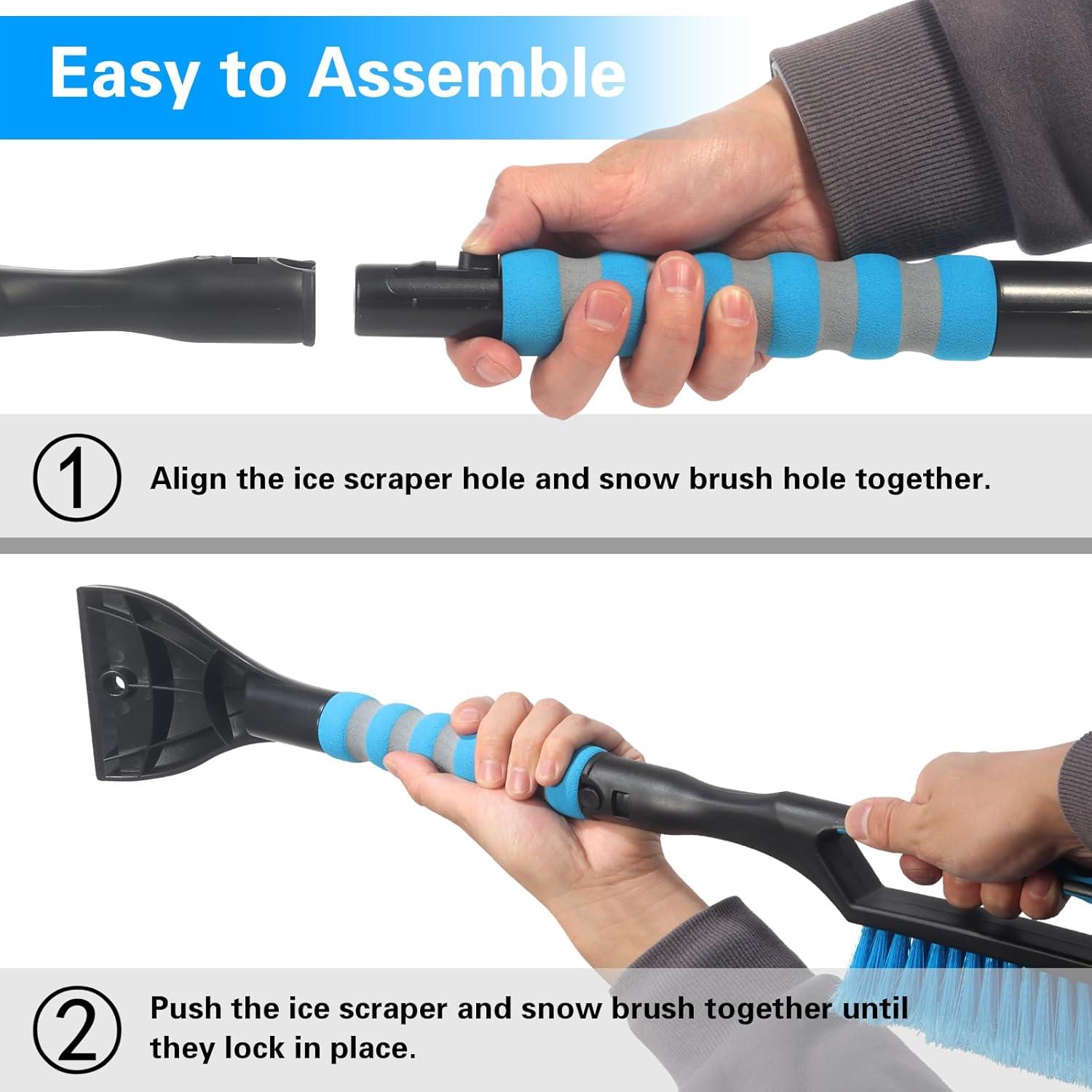 Easy to Assemble

① Align the ice scraper hole and snow brush hole together.

② Push the ice scraper and snow brush together until they lock in place.