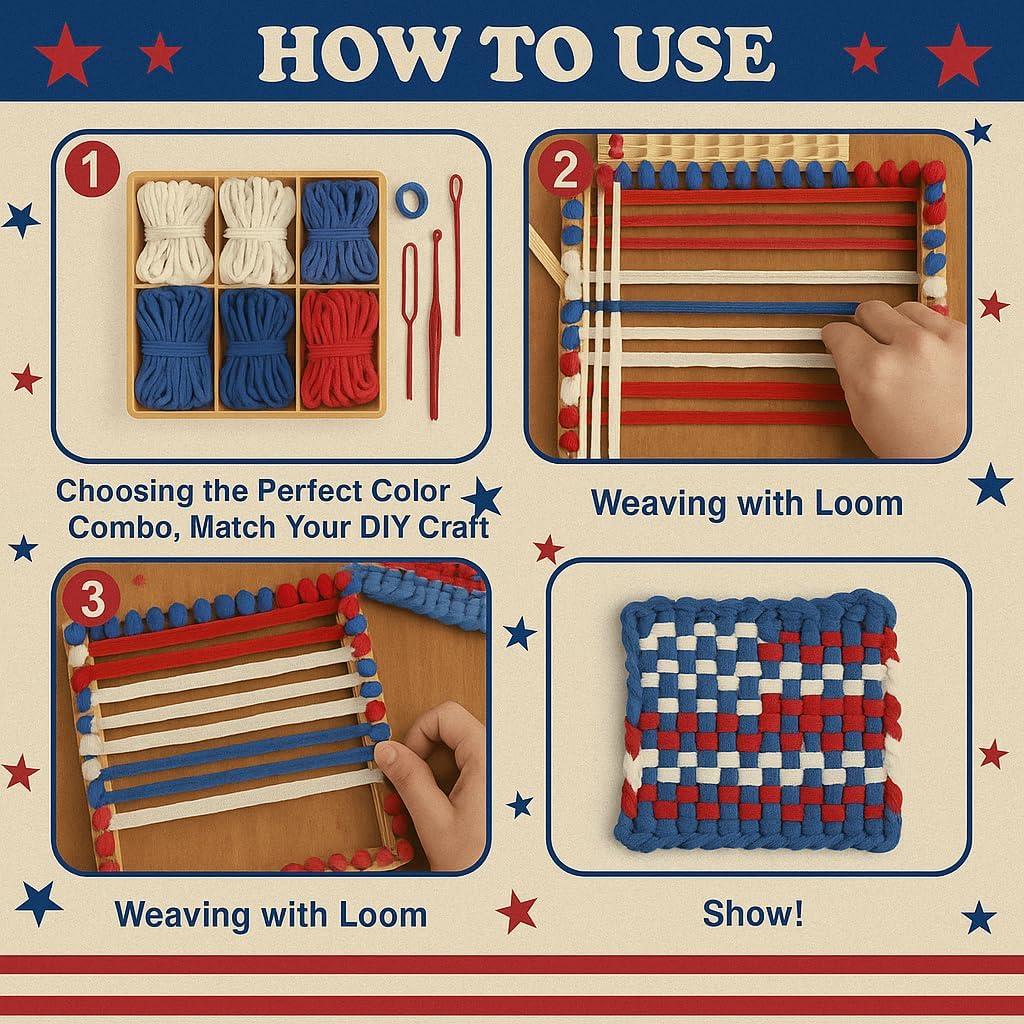 HOW TO USE

1

Choosing the Perfect Color Combo, Match Your DIY Craft

2

Weaving with Loom

3

Weaving with Loom

Show!