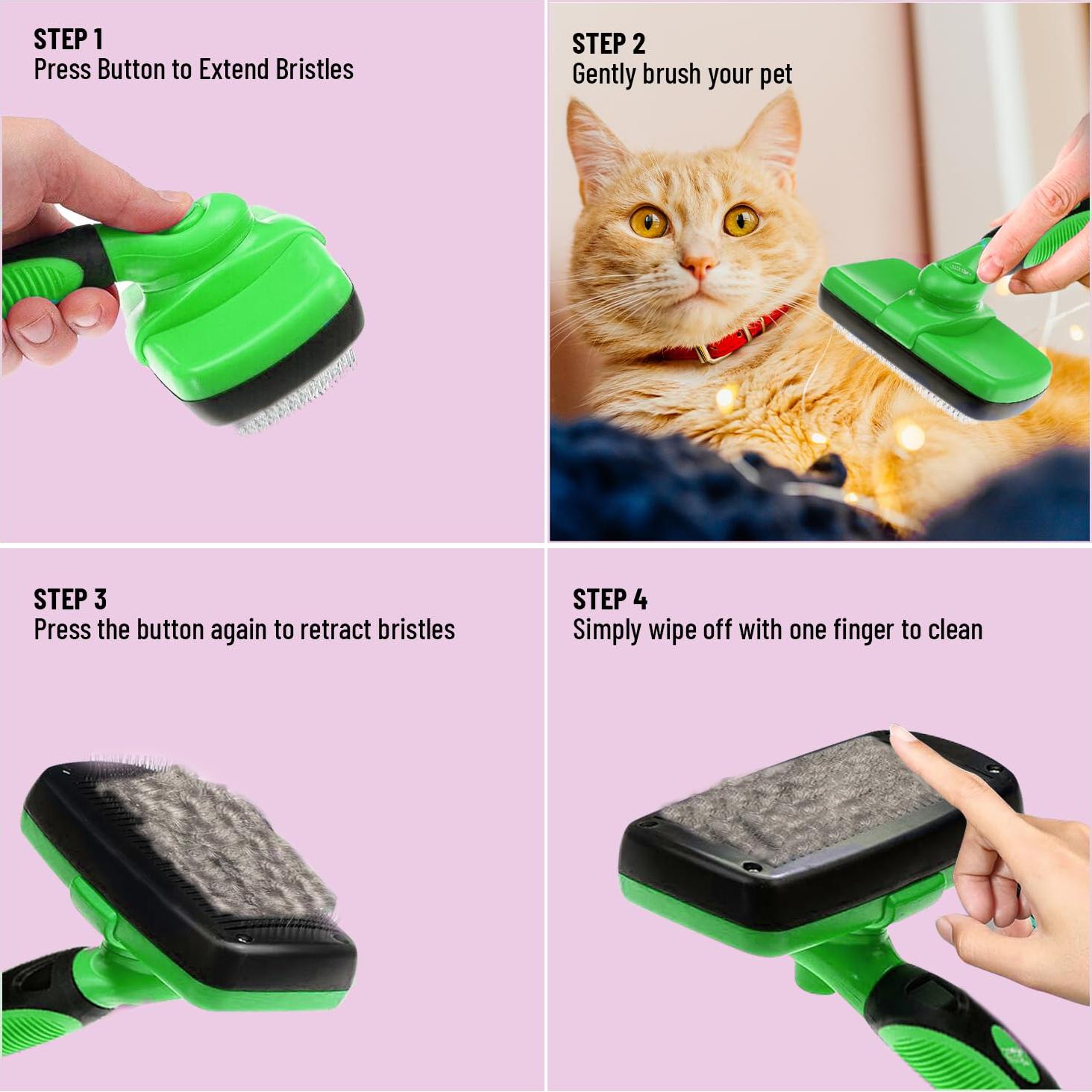 STEP 1
Press Button to Extend Bristles

STEP 2
Gently brush your pet

STEP 3
Press the button again to retract bristles

STEP 4
Simply wipe off with one finger to clean