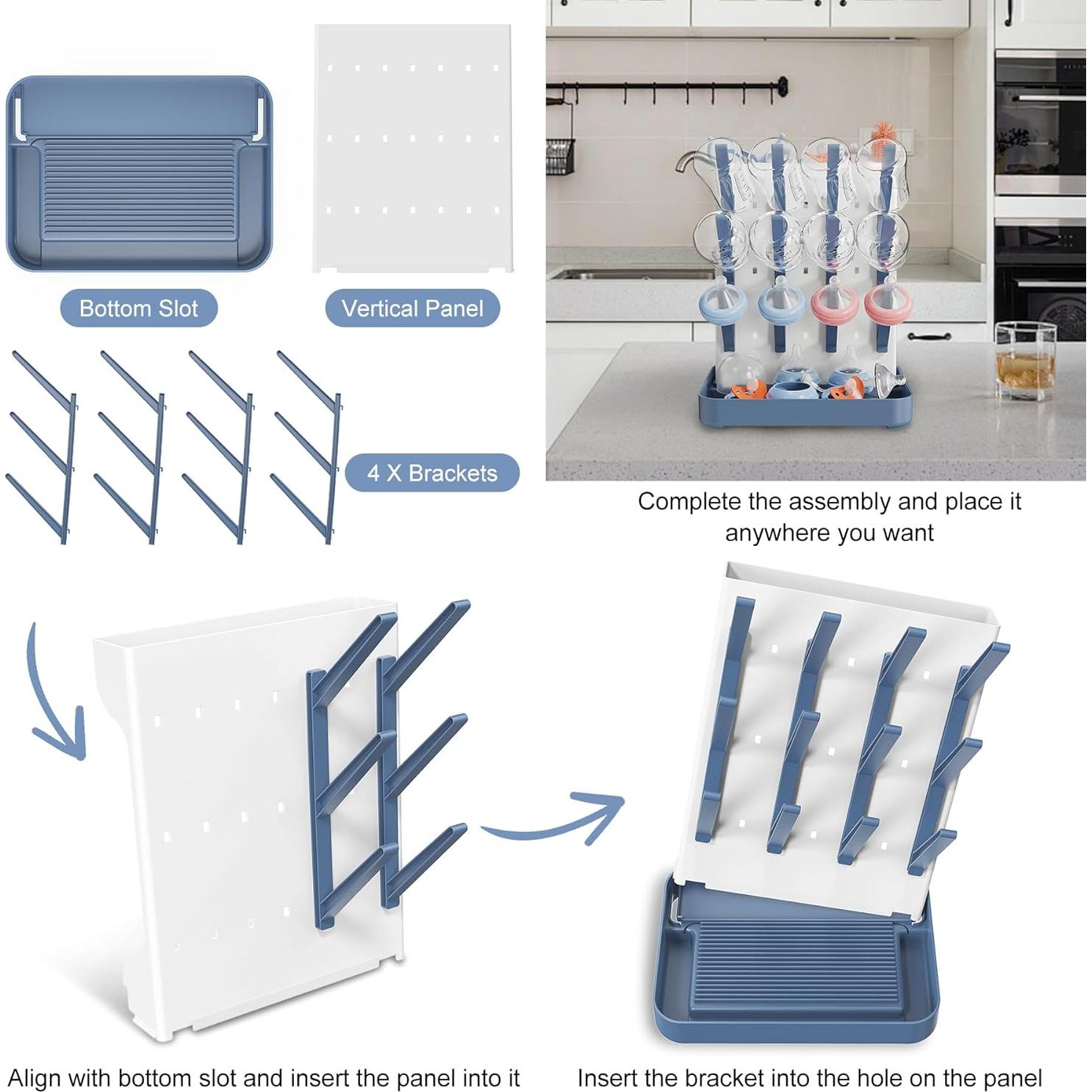 Bottom Slot

Vertical Panel

4 X Brackets

Complete the assembly and place it anywhere you want

Align with bottom slot and insert the panel into it

Insert the bracket into the hole on the panel