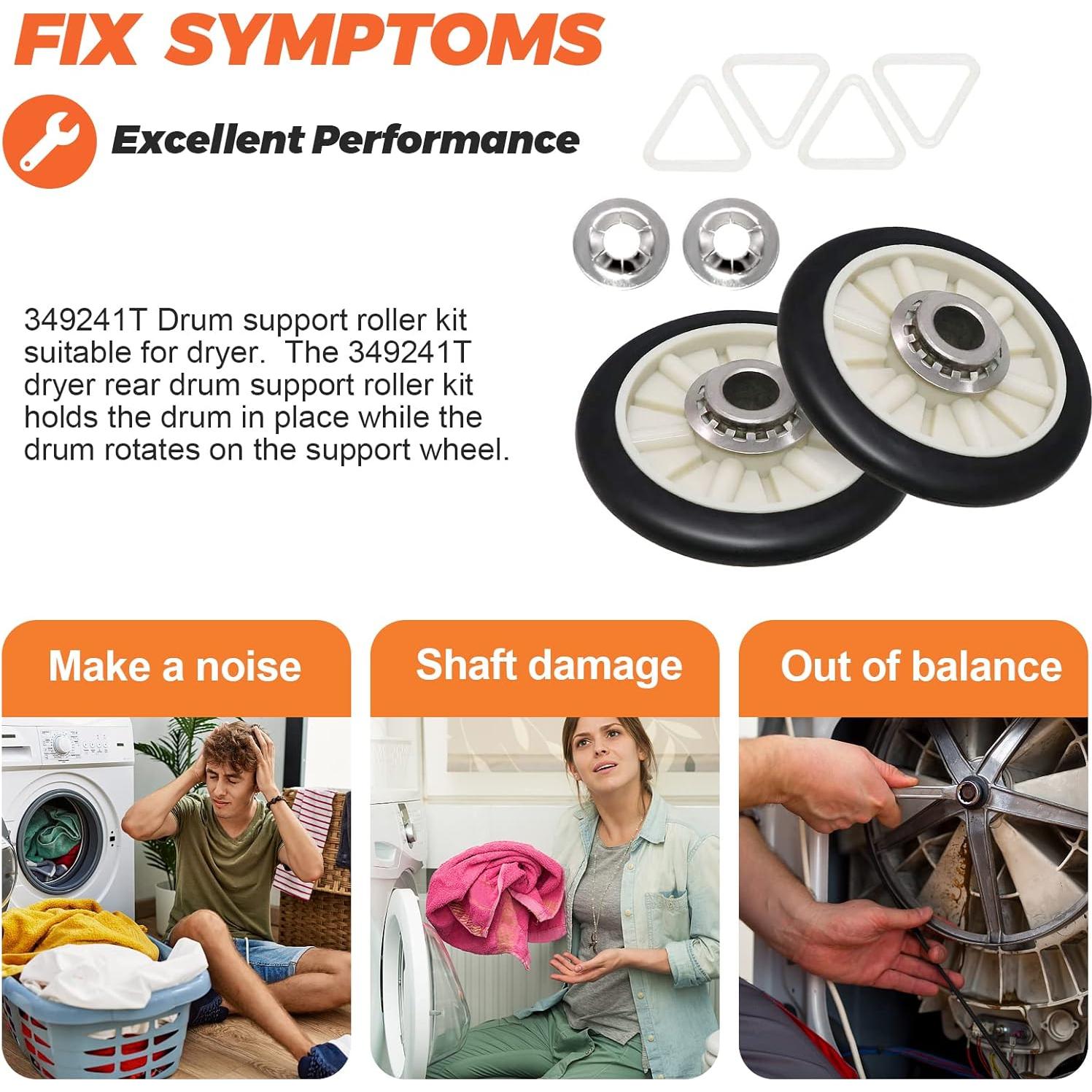 FIX SYMPTOMS

Excellent Performance

349241T Drum support roller kit suitable for dryer. The 349241T dryer rear drum support roller kit holds the drum in place while the drum rotates on the support wheel.

Make a noise

Shaft damage

Out of balance