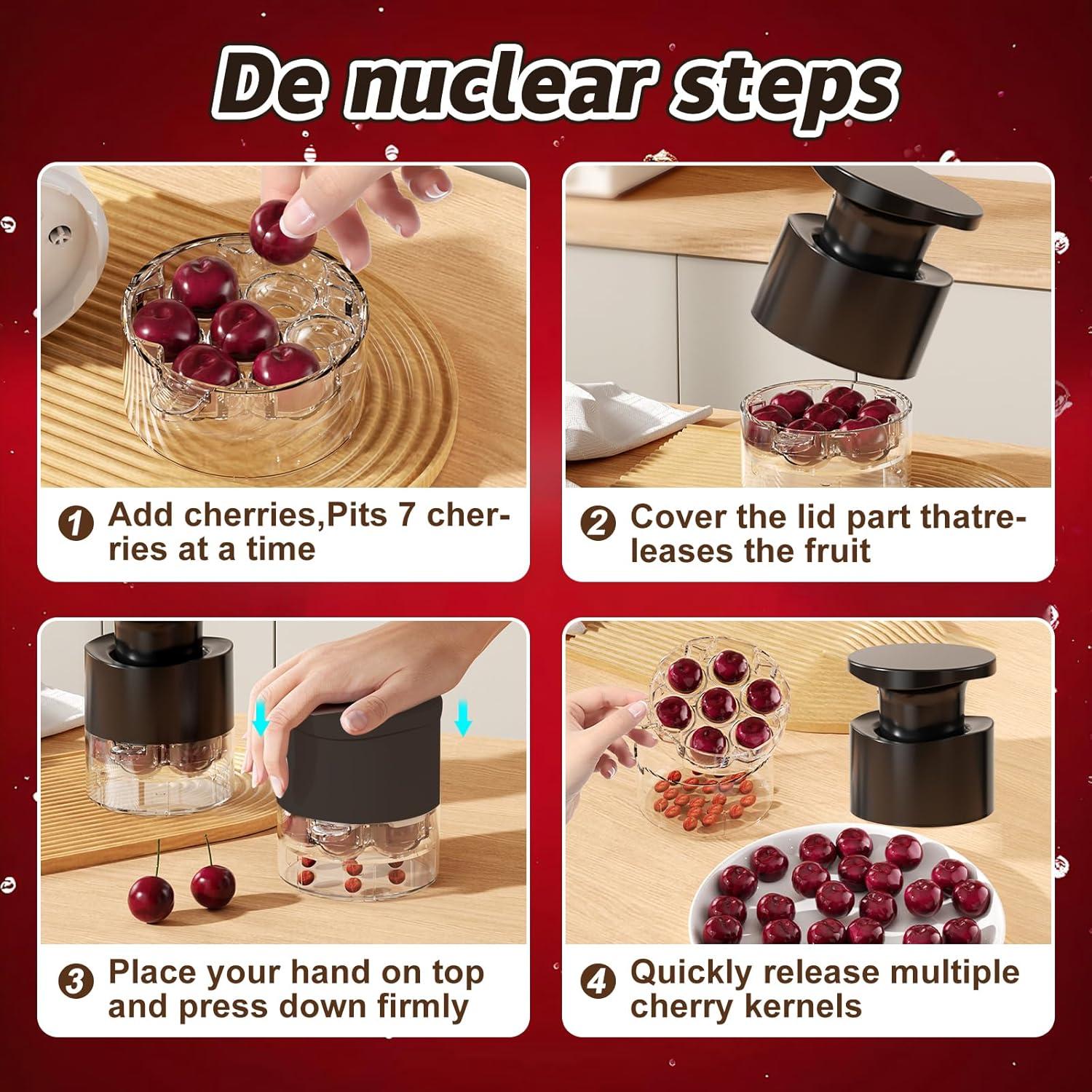 De nuclear steps

1 Add cherries,Pits 7 cherries at a time

2 Cover the lid part thatreleases the fruit

3 Place your hand on top and press down firmly

4 Quickly release multiple cherry kernels