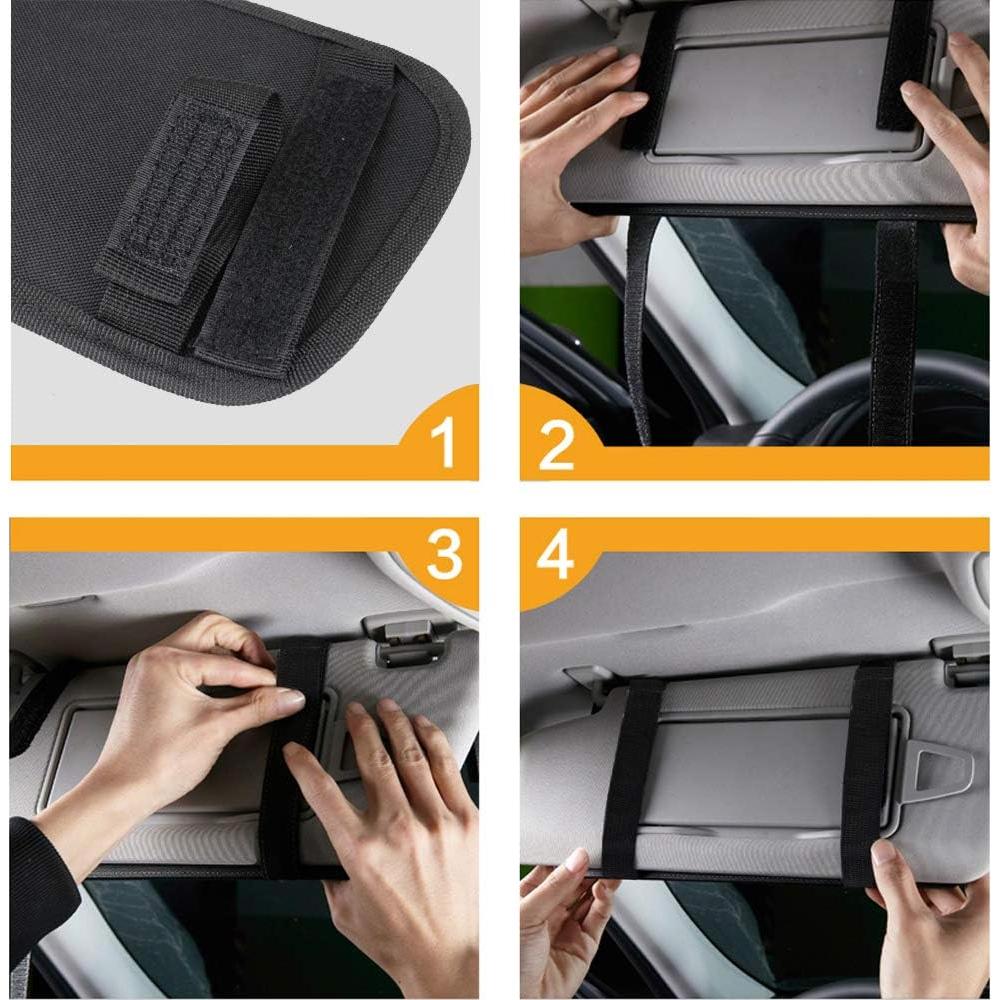 1
2
3
4