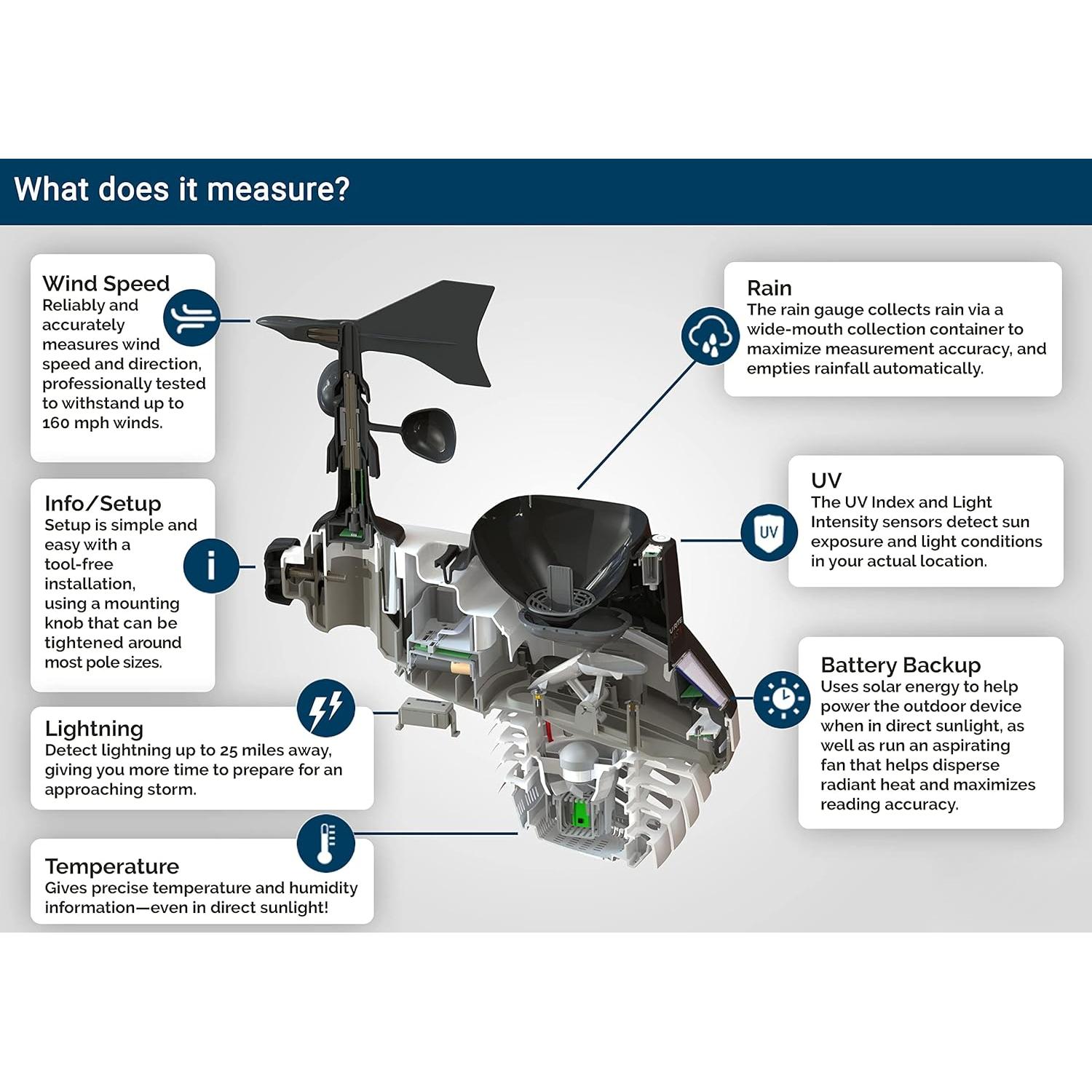 What does it measure?

Wind Speed
Reliably and accurately measures wind speed and direction, professionally tested to withstand up to 160 mph winds.

Info/Setup
Setup is simple and easy with a tool-free installation, using a mounting knob that can be tightened around most pole sizes.

Lightning
Detect lightning up to 25 miles away, giving you more time to prepare for an approaching storm.

Temperature
Gives precise temperature and humidity information—even in direct sunlight!

Rain
The rain gauge collects rain via a wide-mouth collection container to maximize measurement accuracy, and empties rainfall automatically.

UV
The UV Index and Light Intensity sensors detect sun exposure and light conditions in your actual location.

UV

Battery Backup
Uses solar energy to help power the outdoor device when in direct sunlight, as well as run an aspirating fan that helps disperse radiant heat and maximizes reading accuracy.