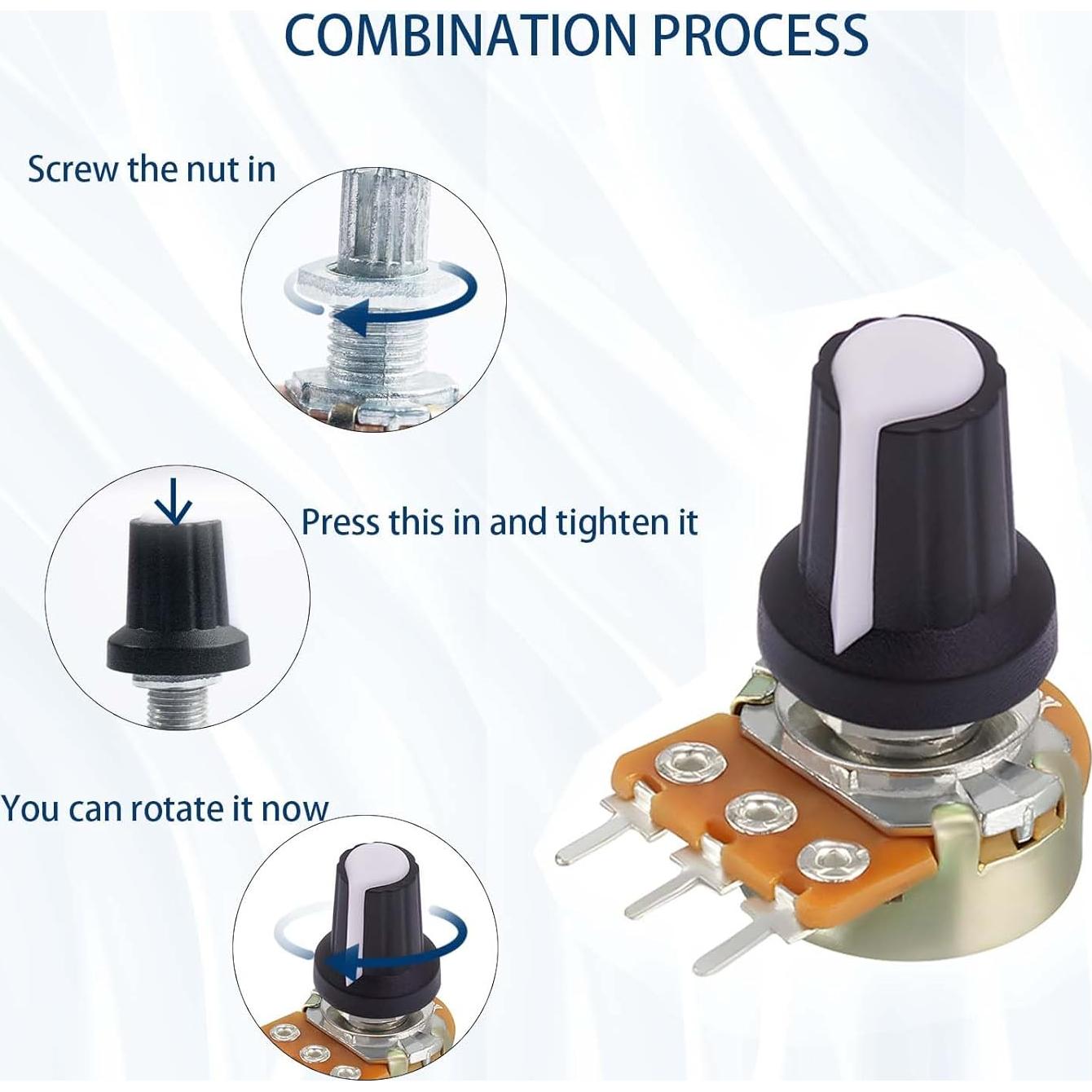 COMBINATION PROCESS

Screw the nut in

Press this in and tighten it

You can rotate it now