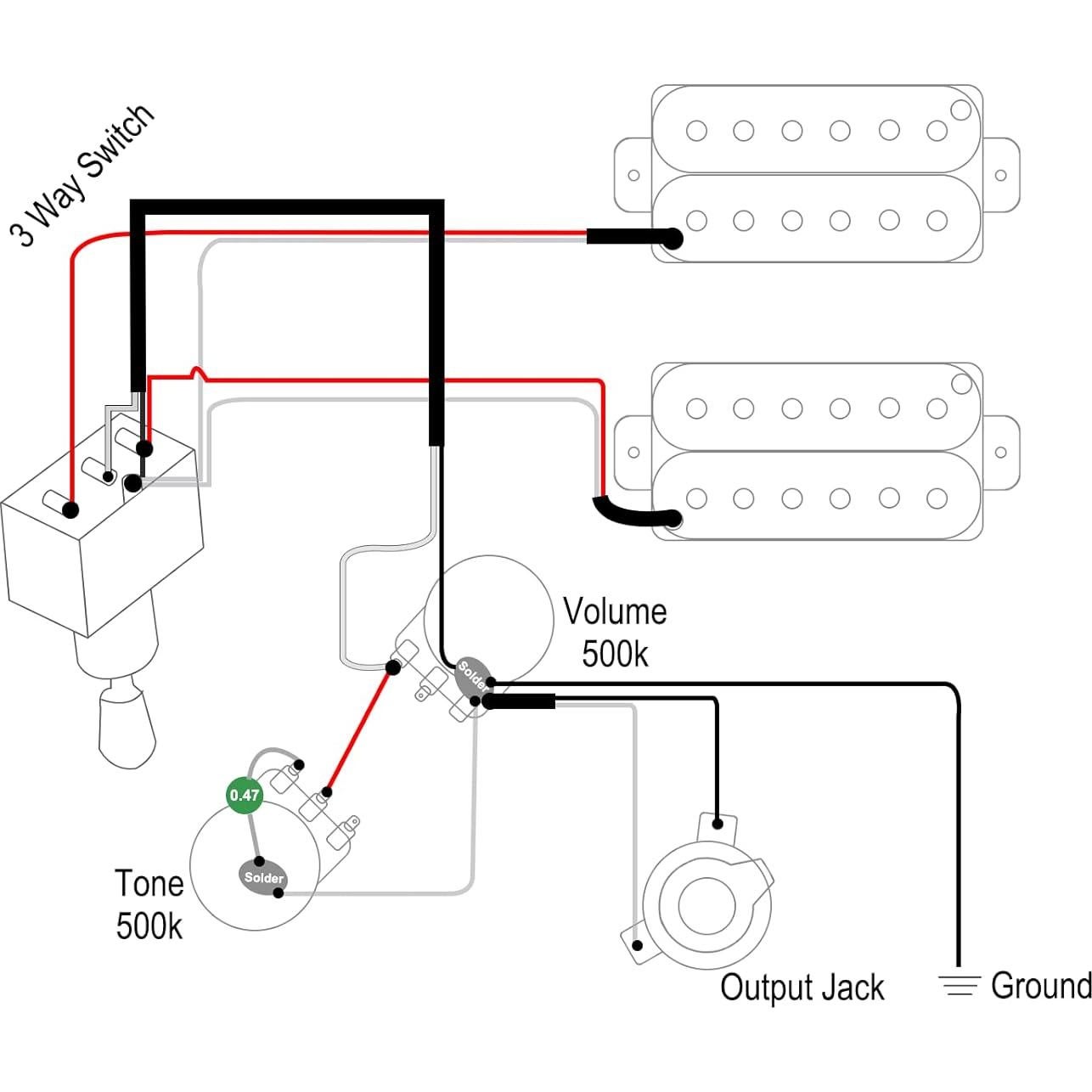 3 Way Switch

Volume
500k

Solder

0.47

Solder

Tone
500k

Output Jack

Ground