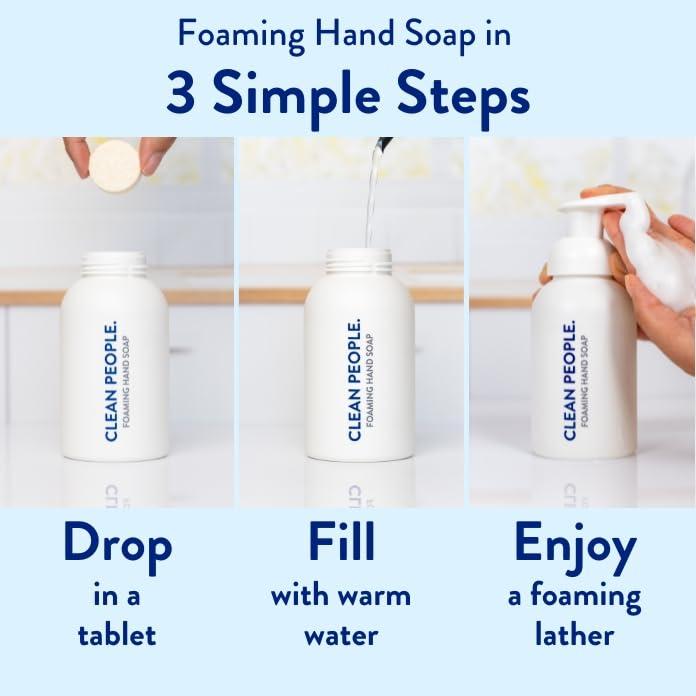 Foaming Hand Soap in
3 Simple Steps

CLEAN PEOPLE.
FOAMING HAND SOAP

CLEAN PEOPLE.
FOAMING HAND SOAP

CLEAN PEOPLE.
FOAMING HAND SOAP

Drop
in a tablet

Fill
with warm water

Enjoy
a foaming lather