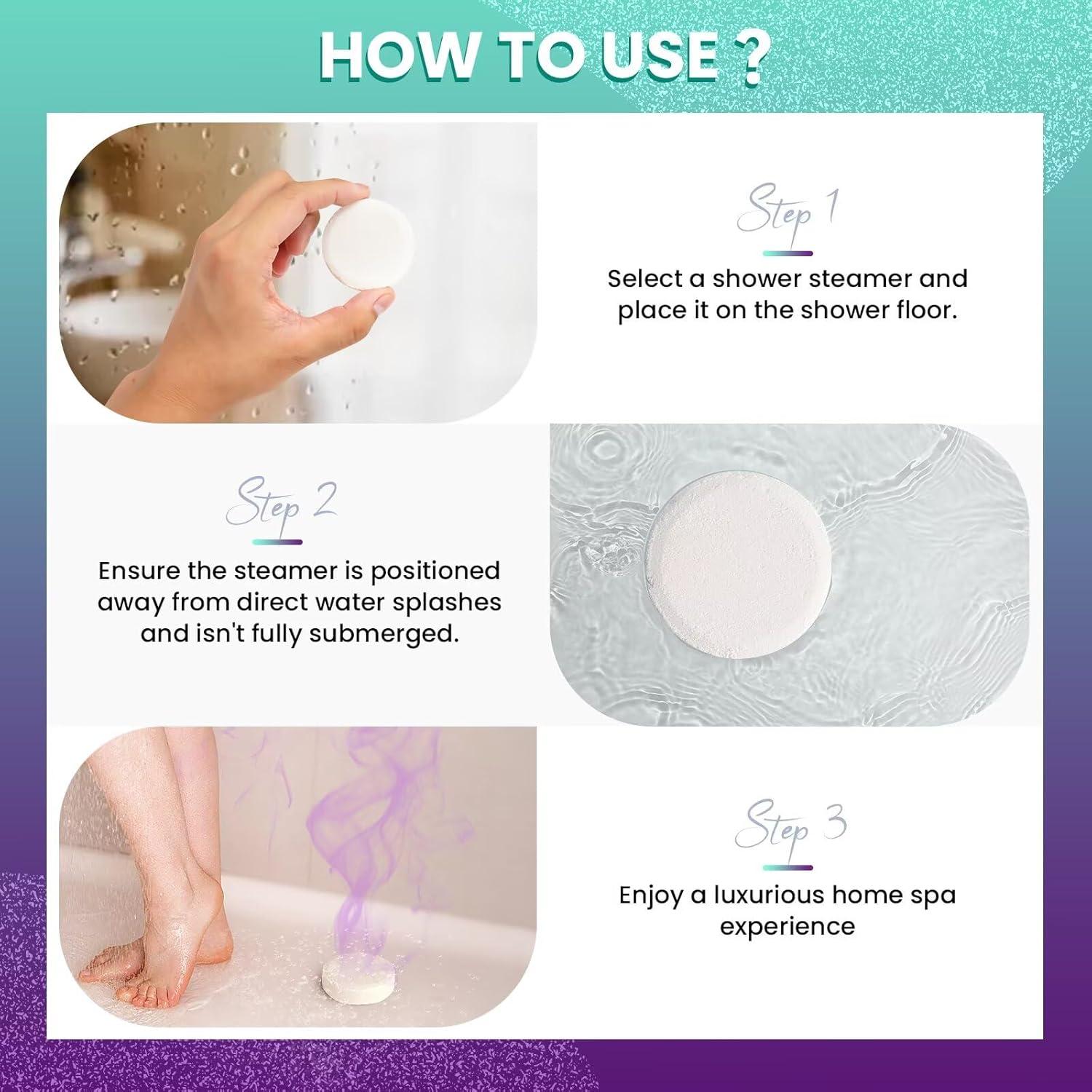 HOW TO USE ?

Step 1

Select a shower steamer and place it on the shower floor.

Step 2

Ensure the steamer is positioned away from direct water splashes and isn't fully submerged.

Step 3

Enjoy a luxurious home spa experience