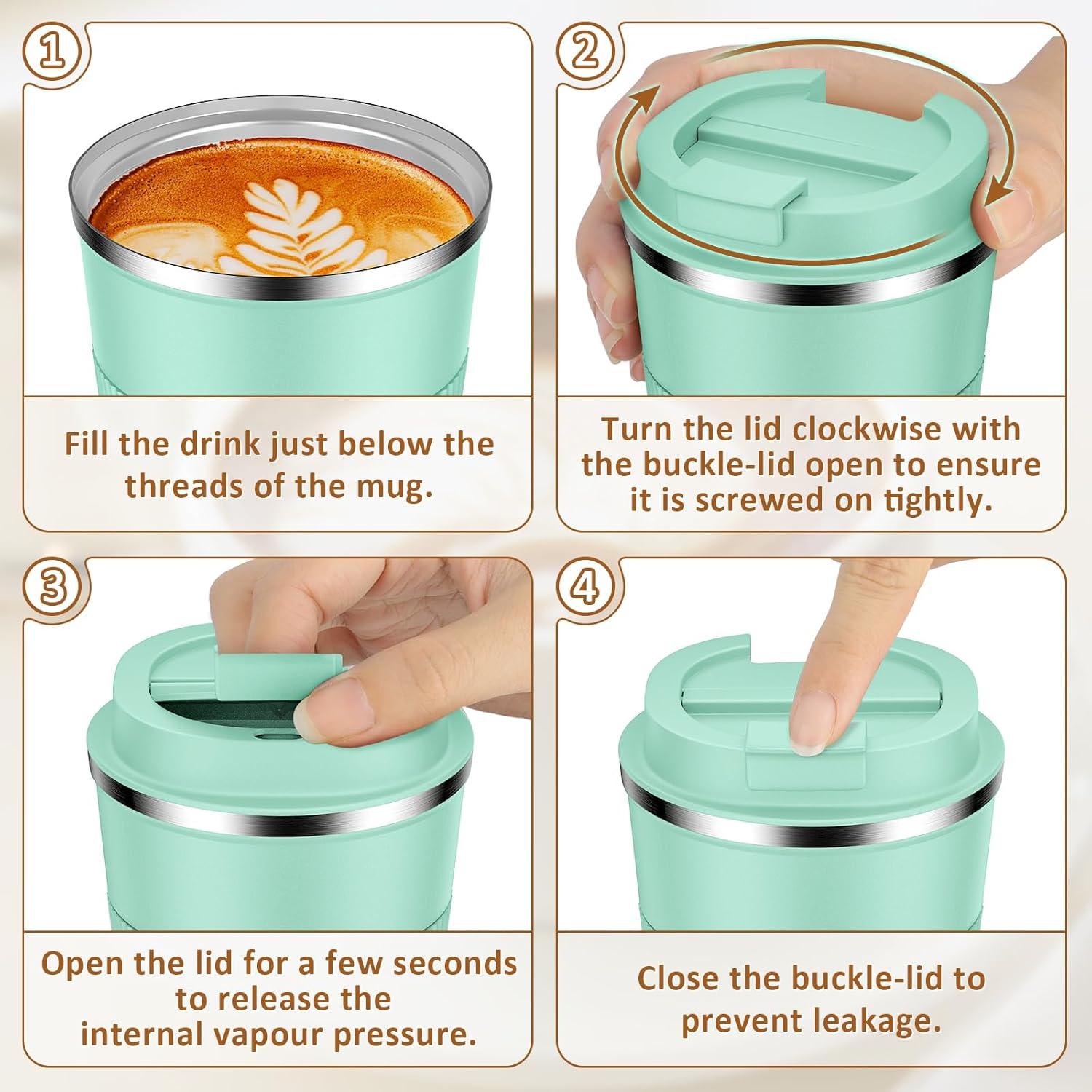 1

Fill the drink just below the threads of the mug.

2

Turn the lid clockwise with the buckle-lid open to ensure it is screwed on tightly.

3

Open the lid for a few seconds to release the internal vapour pressure.

4

Close the buckle-lid to prevent leakage.