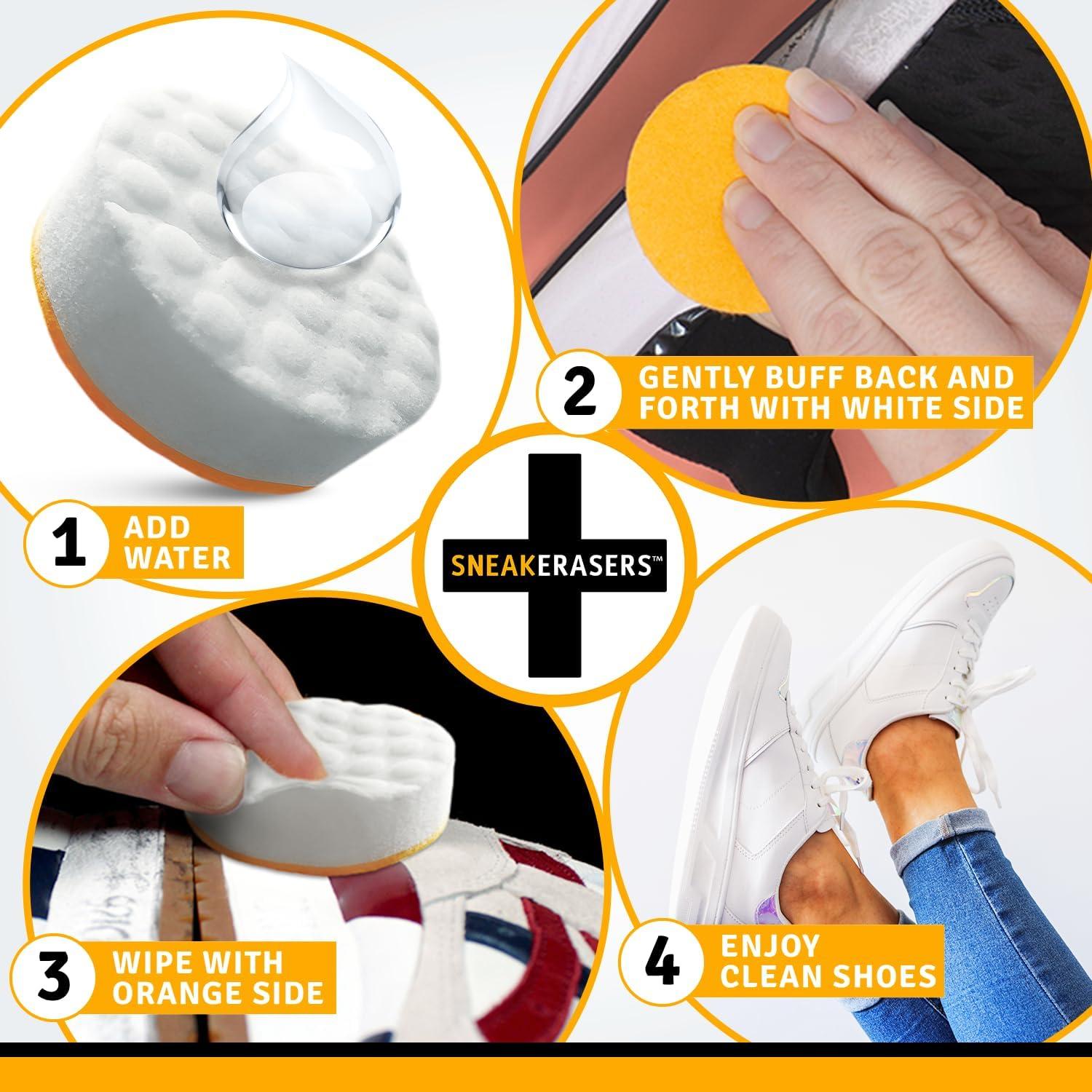 1 ADD WATER

2 GENTLY BUFF BACK AND FORTH WITH WHITE SIDE

SNEAKERASERS™

3 WIPE WITH ORANGE SIDE

4 ENJOY CLEAN SHOES