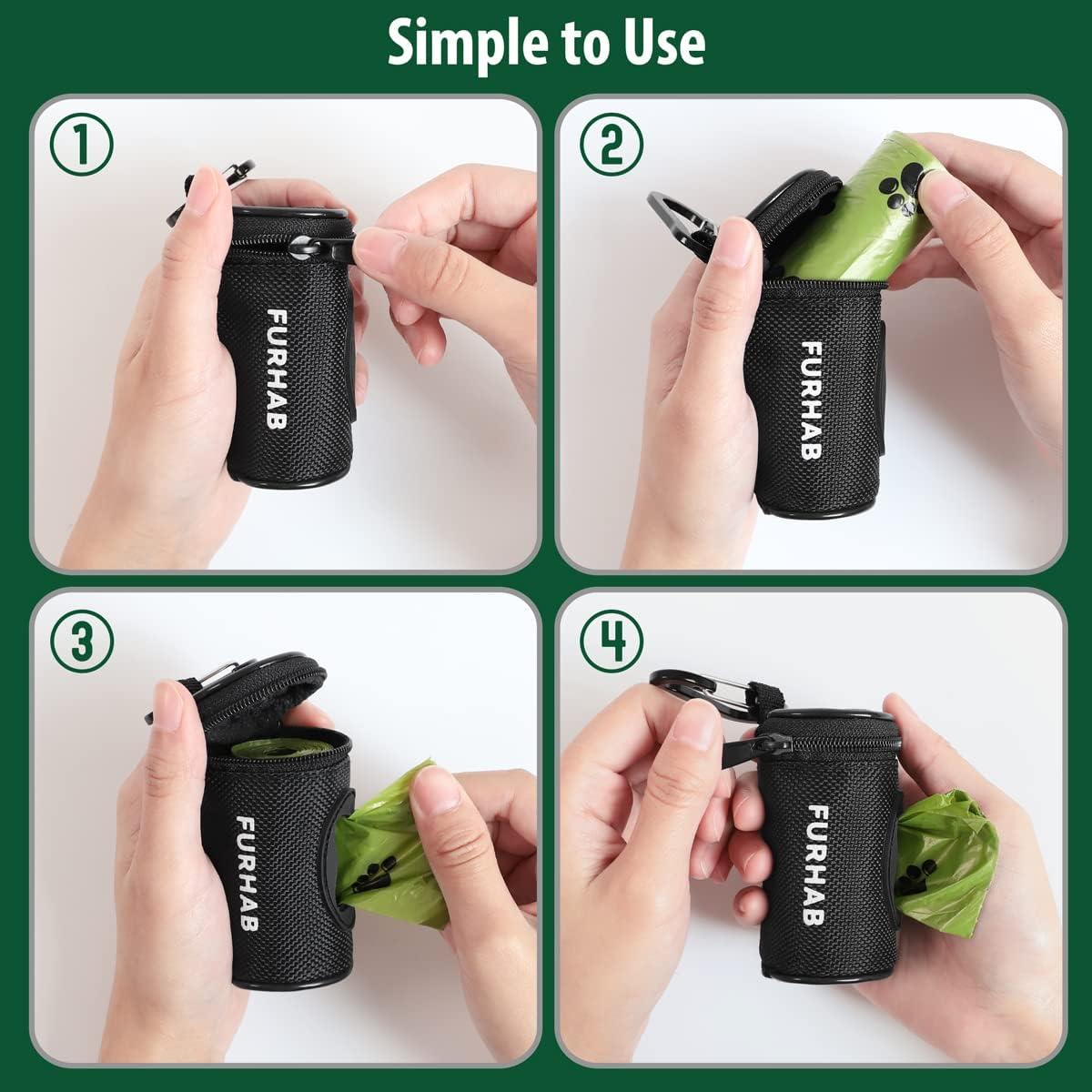 Simple to Use

①

FURHAB

②

FURHAB

③

FURHAB

④

FURHAB