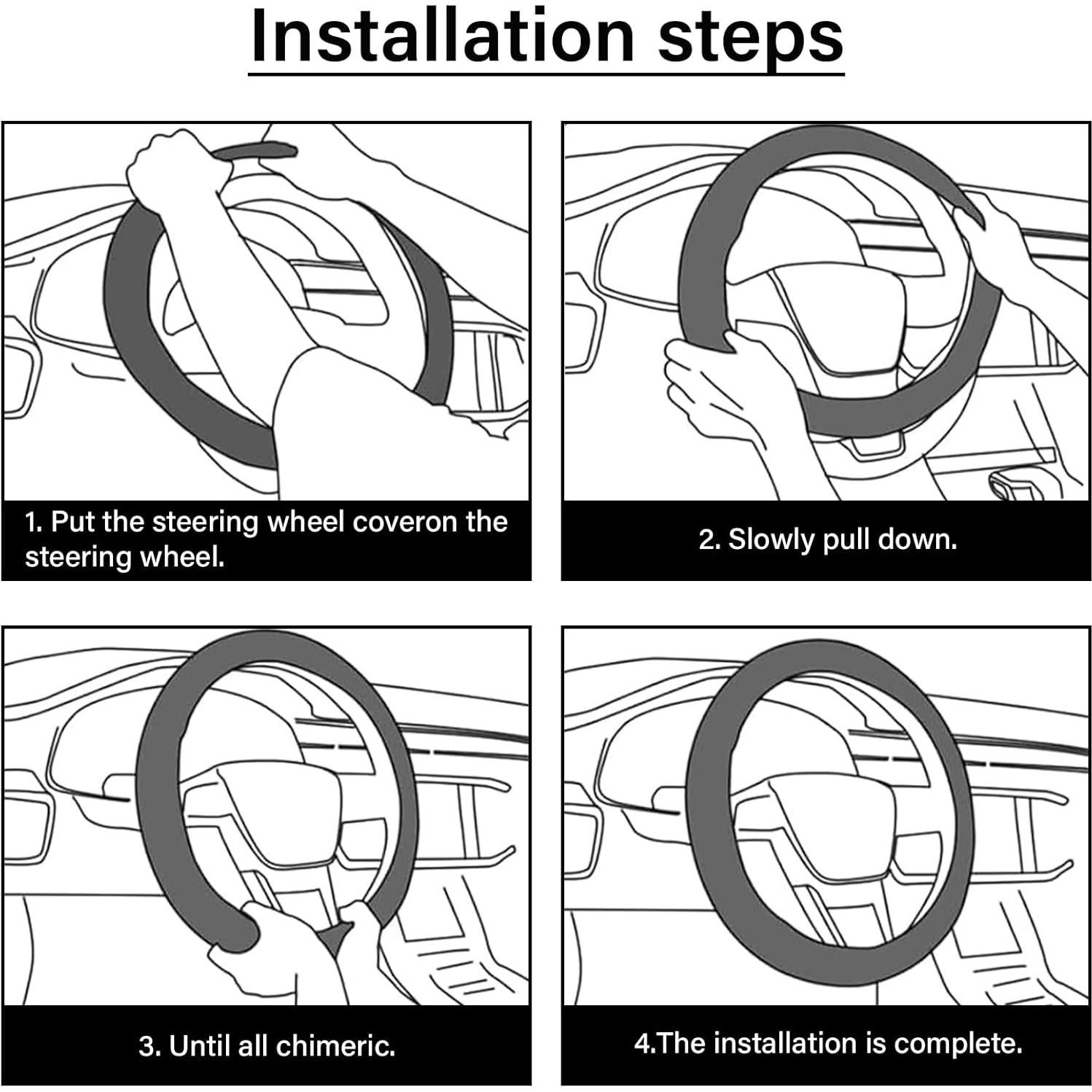 Installation steps

1. Put the steering wheel coveron the steering wheel.

2. Slowly pull down.

3. Until all chimeric.

4.The installation is complete.