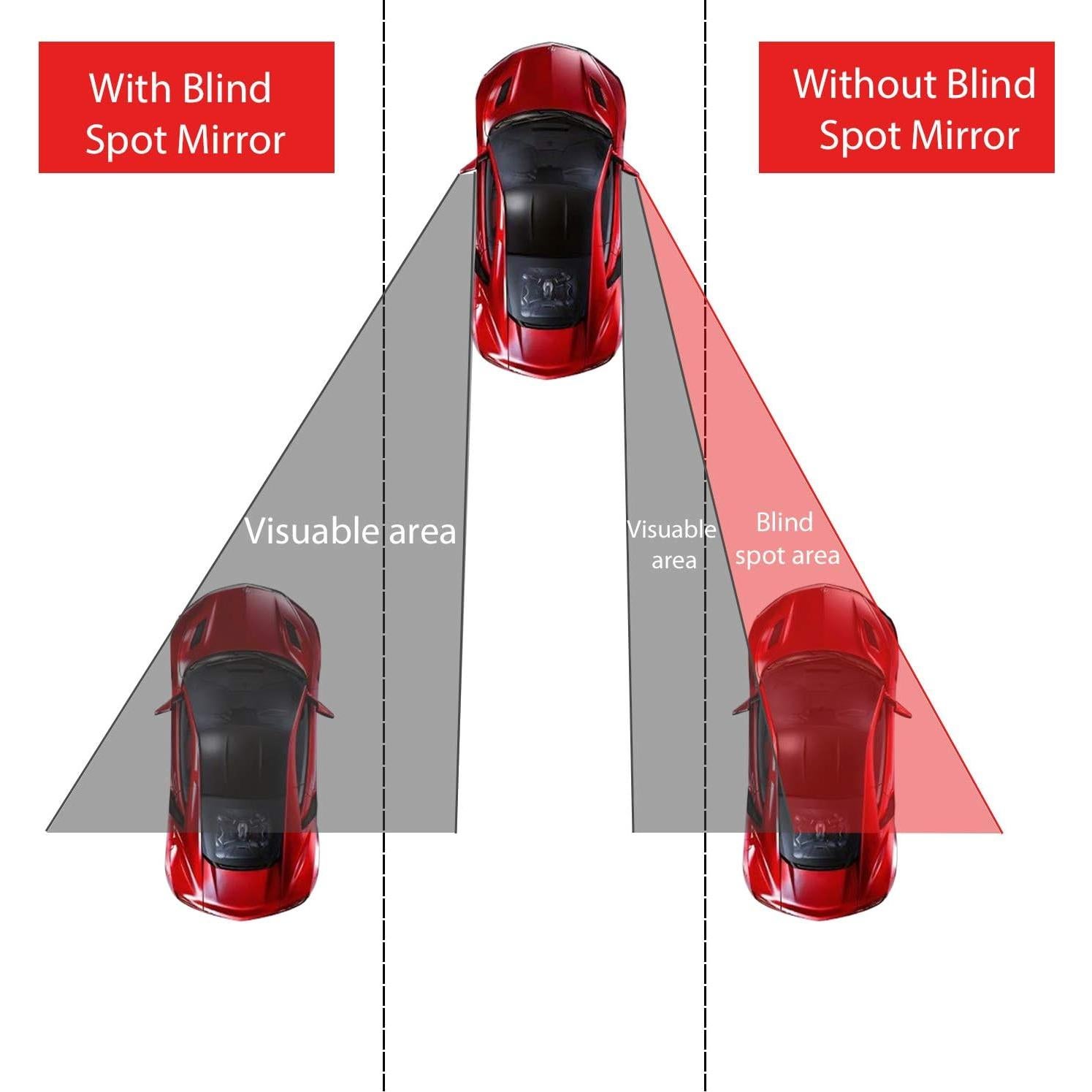 With Blind Spot Mirror

Without Blind Spot Mirror

Visuable area

Visuable area

Blind spot area