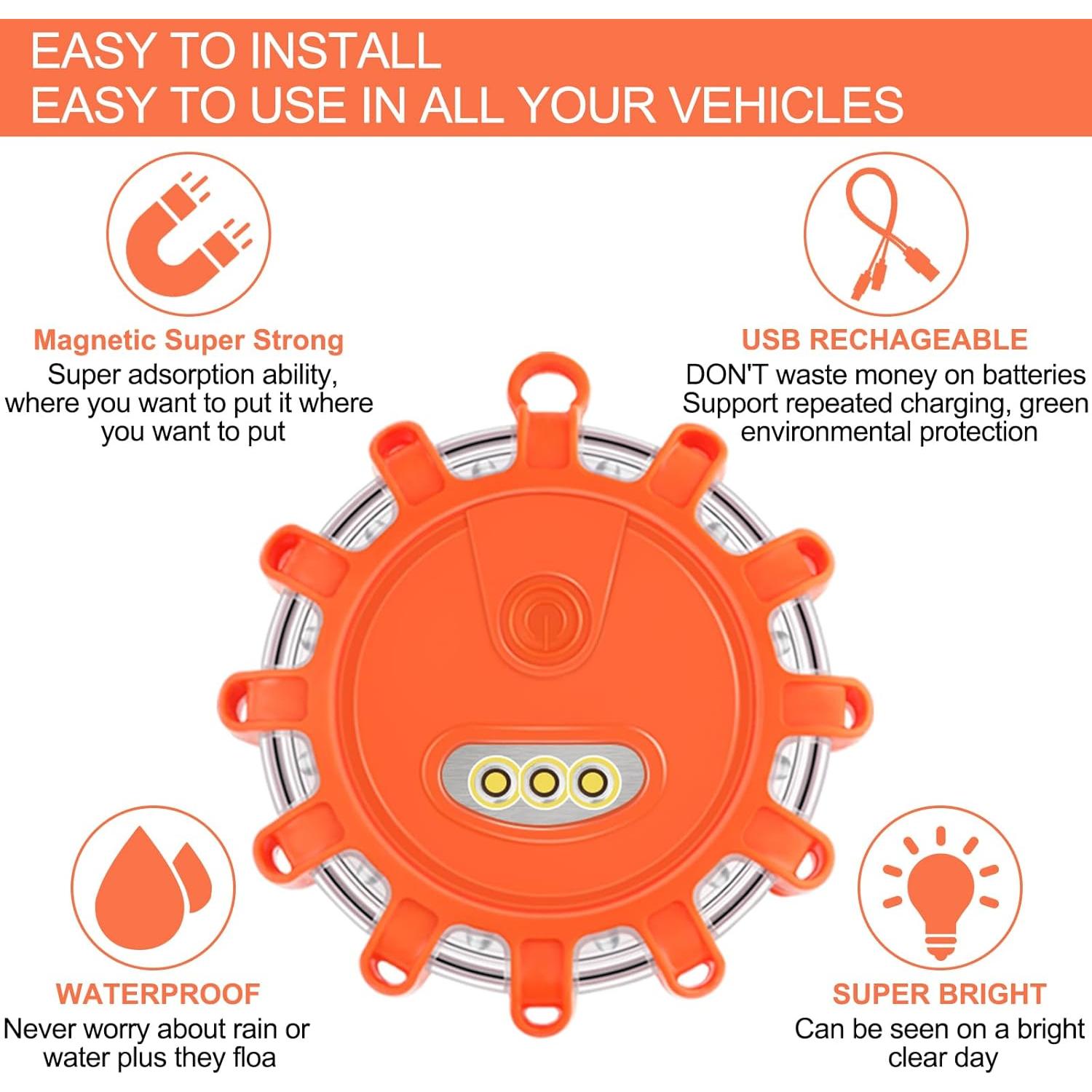 EASY TO INSTALL
EASY TO USE IN ALL YOUR VEHICLES

Magnetic Super Strong
Super adsorption ability, where you want to put it where you want to put

USB RECHAGEABLE
DON'T waste money on batteries Support repeated charging, green environmental protection

WATERPROOF
Never worry about rain or water plus they floa

SUPER BRIGHT
Can be seen on a bright clear day