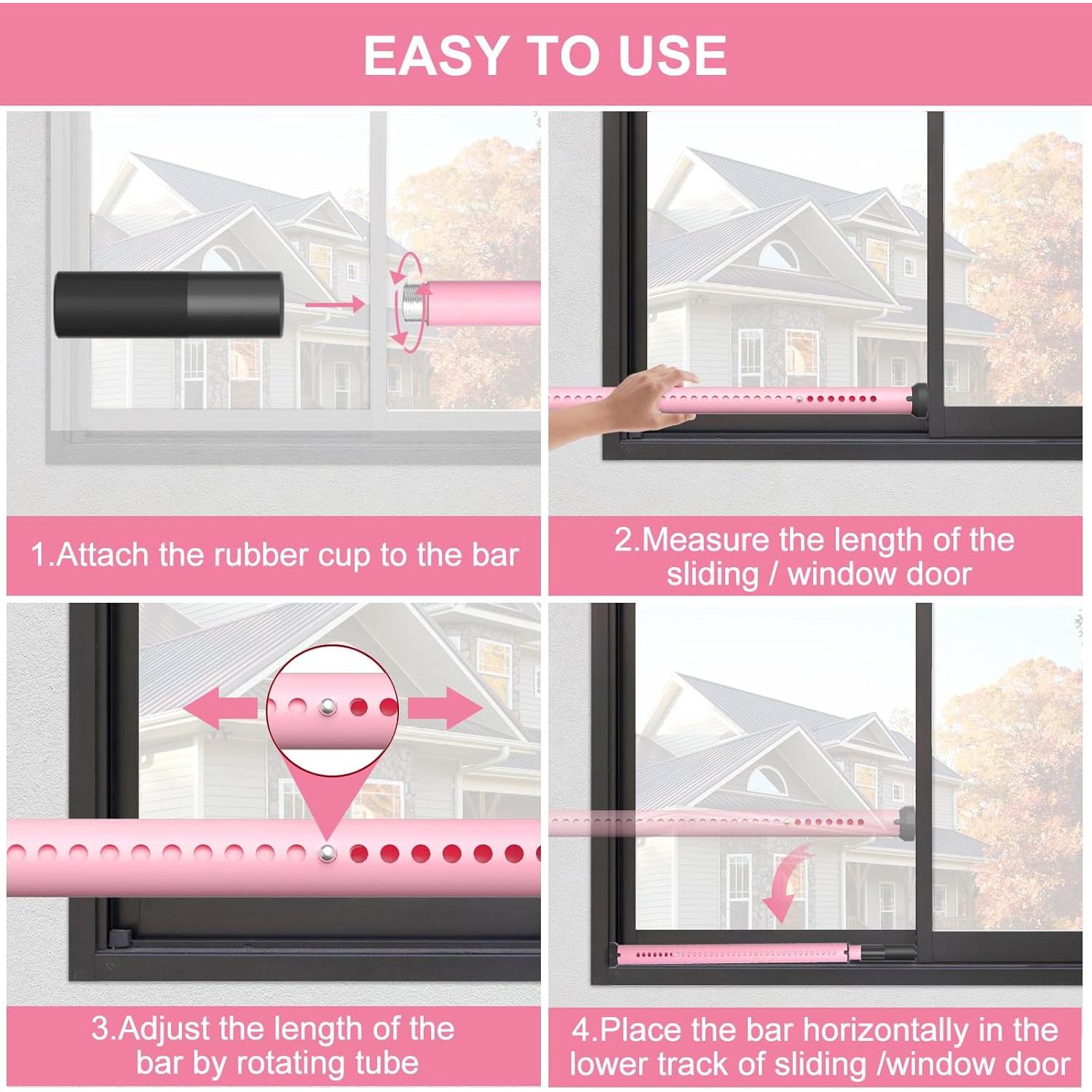 EASY TO USE

1.Attach the rubber cup to the bar

2.Measure the length of the sliding / window door

3.Adjust the length of the bar by rotating tube

4.Place the bar horizontally in the lower track of sliding /window door