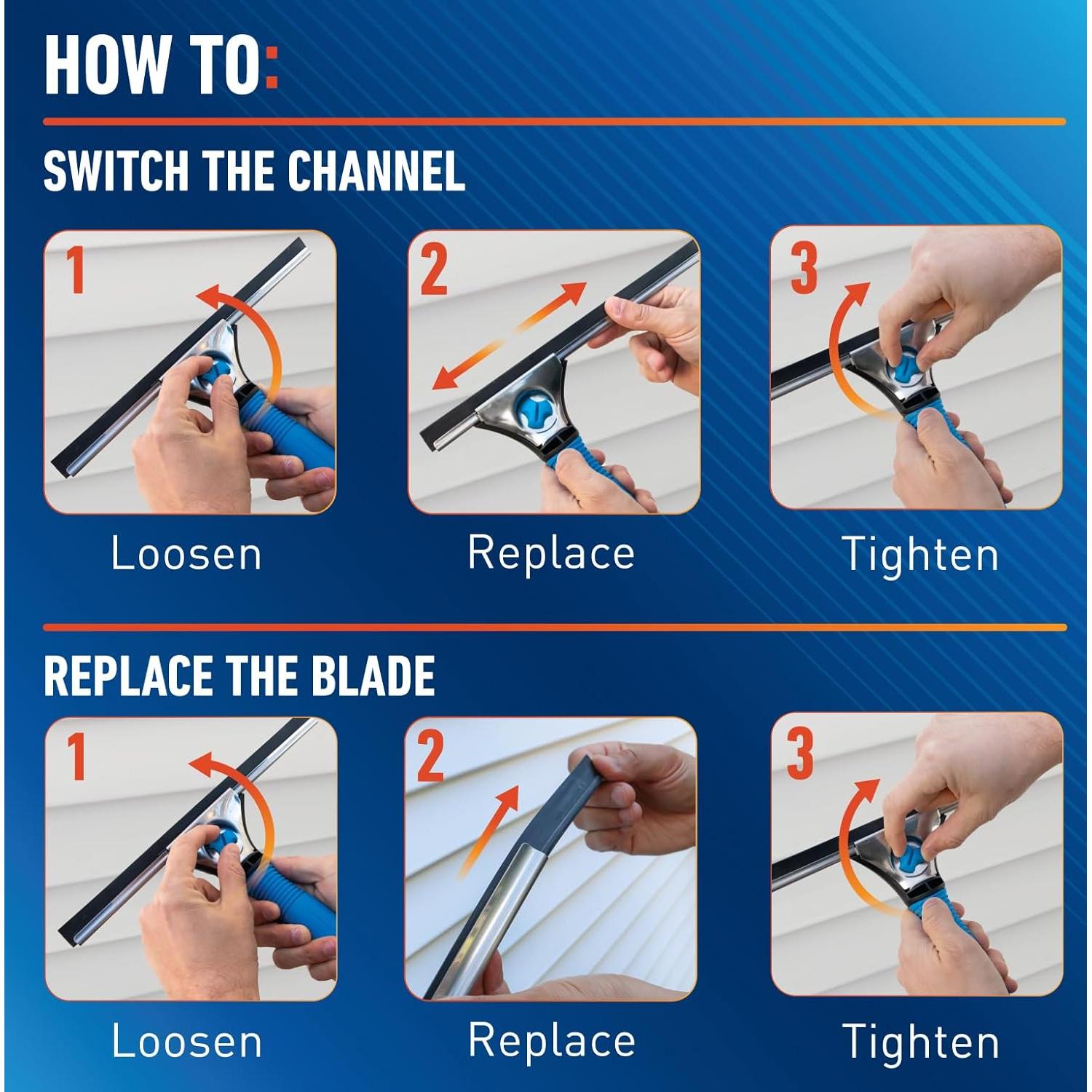 HOW TO:

SWITCH THE CHANNEL

1

Loosen

2

Replace

3

Tighten

REPLACE THE BLADE

1

Loosen

2

Replace

3

Tighten