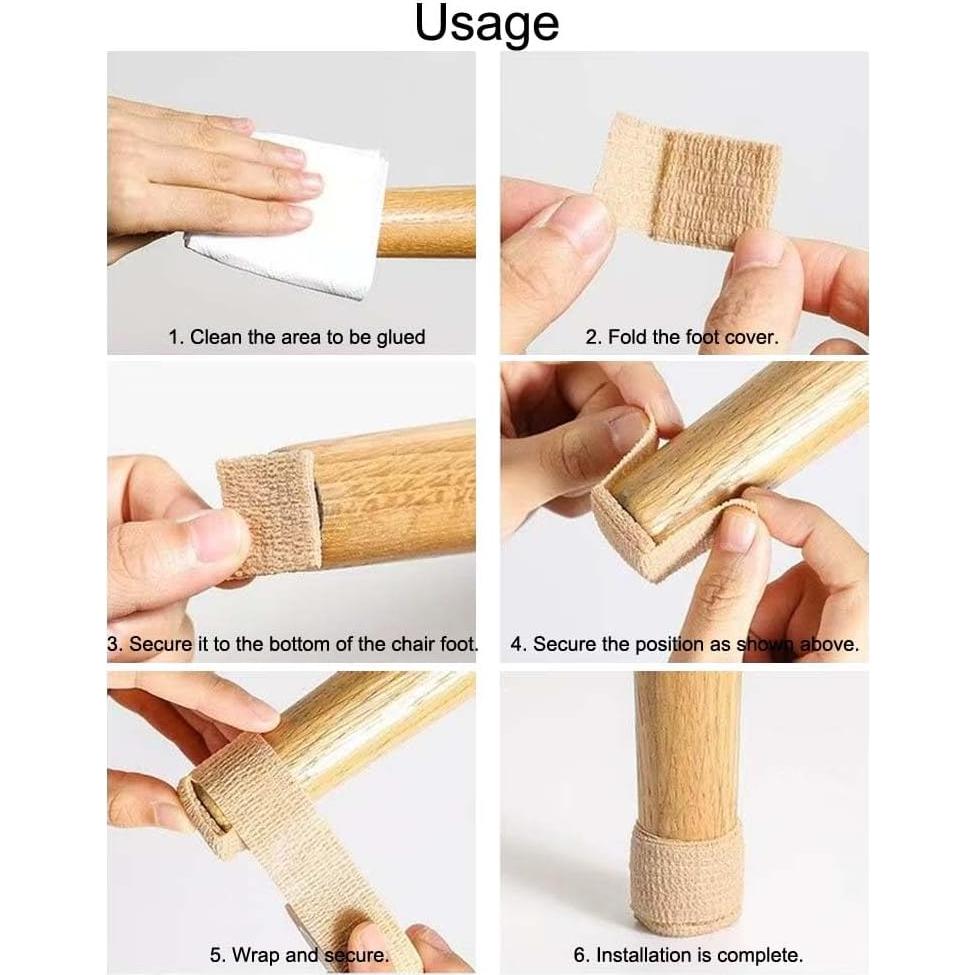 Usage

1. Clean the area to be glued

2. Fold the foot cover.

3. Secure it to the bottom of the chair foot.

4. Secure the position as shown above.

5. Wrap and secure.

6. Installation is complete.