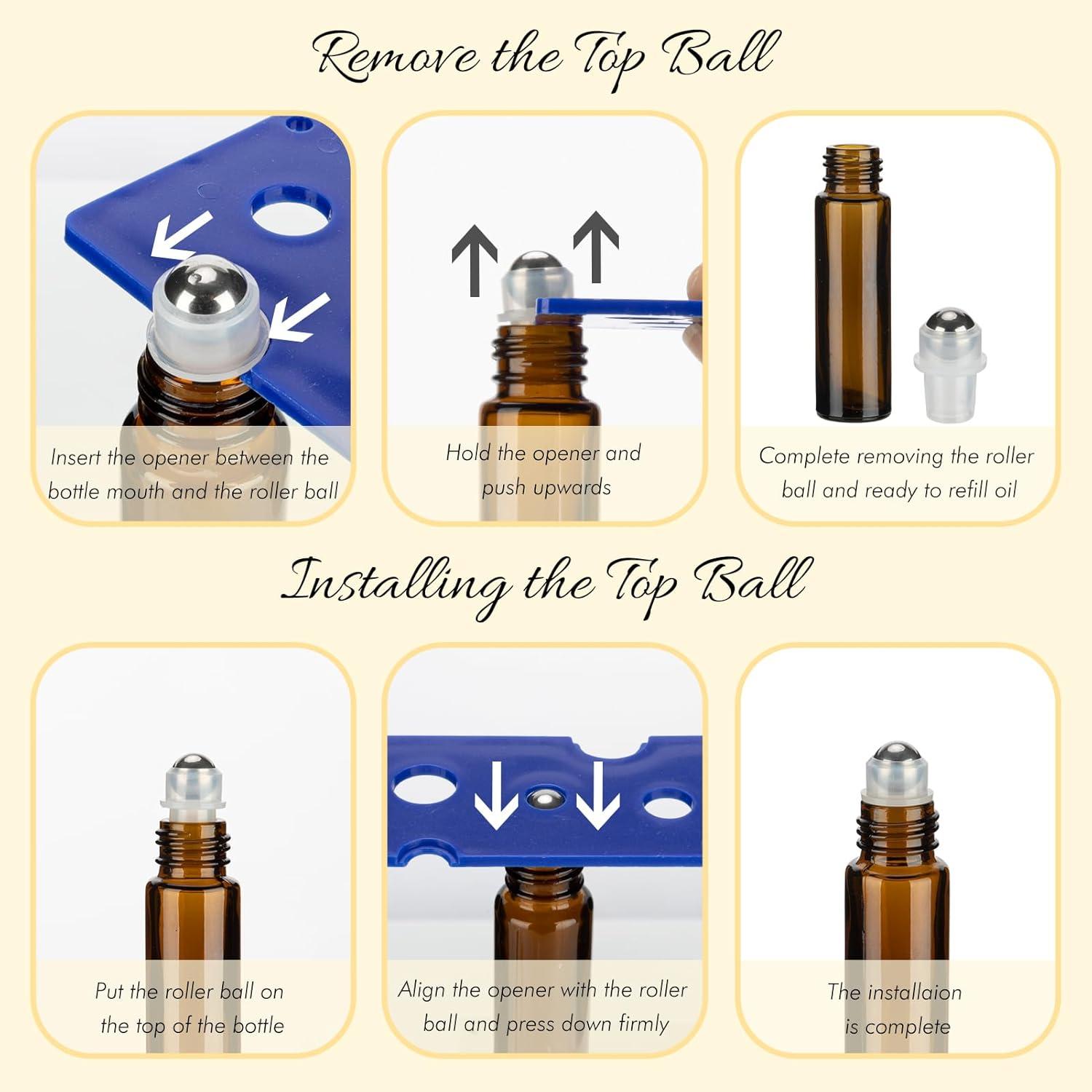 Remove the Top Ball

Insert the opener between the bottle mouth and the roller ball

Hold the opener and push upwards

Complete removing the roller ball and ready to refill oil

Installing the Top Ball

Put the roller ball on the top of the bottle

Align the opener with the roller ball and press down firmly

The installaion is complete