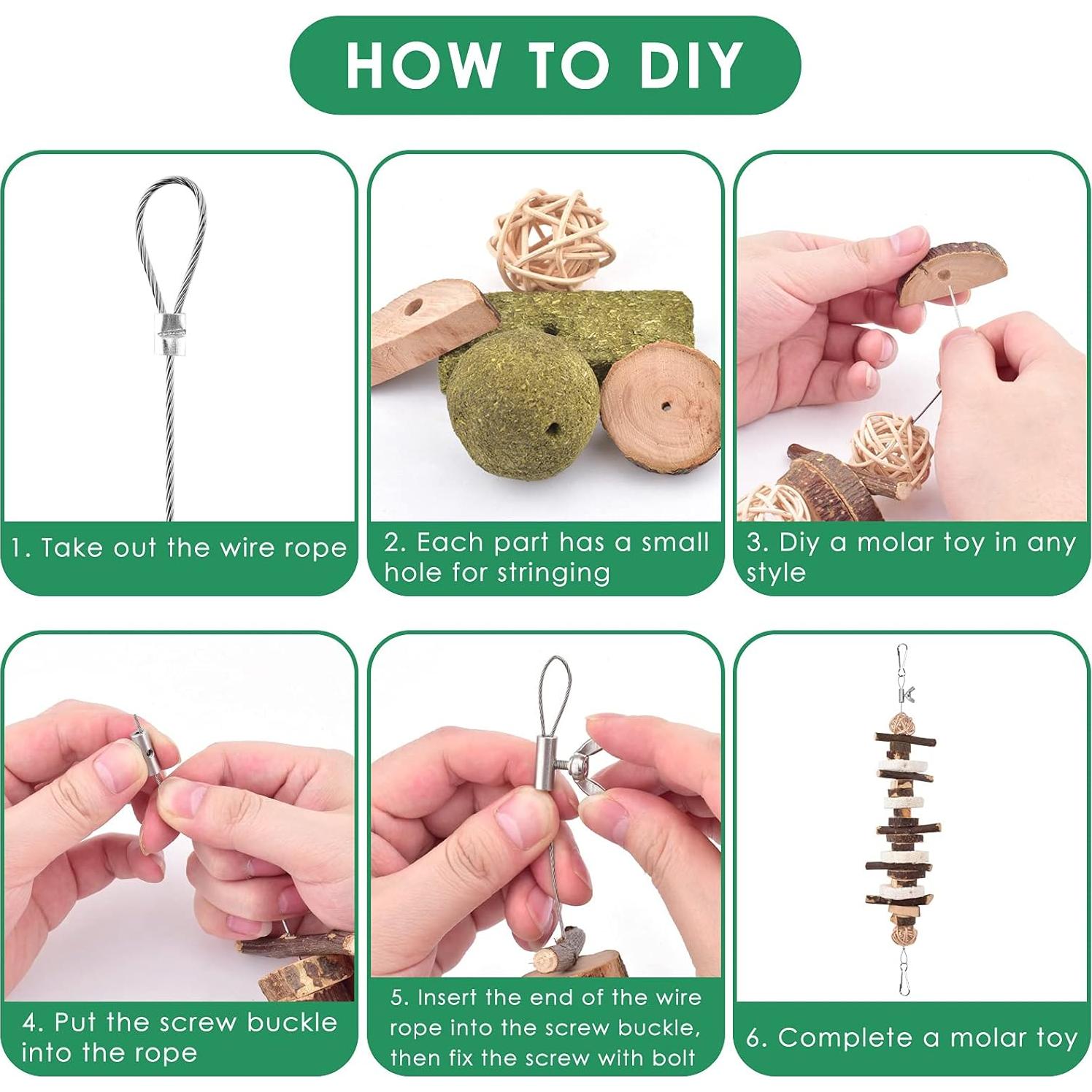 HOW TO DIY

1. Take out the wire rope

2. Each part has a small hole for stringing

3. Diy a molar toy in any style

4. Put the screw buckle into the rope

5. Insert the end of the wire rope into the screw buckle, then fix the screw with bolt

6. Complete a molar toy